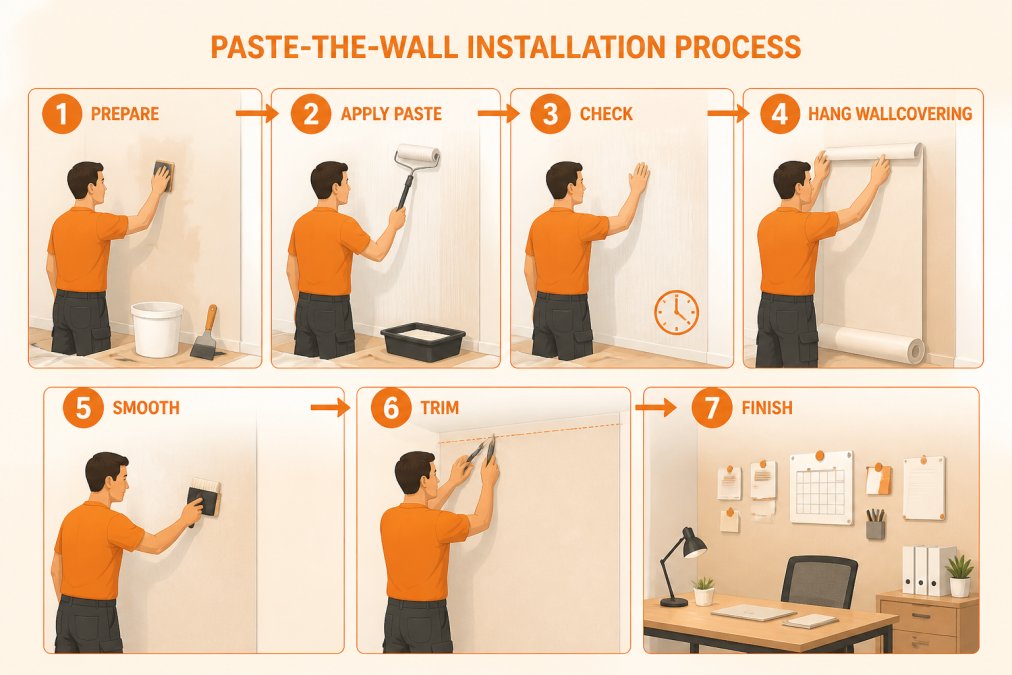 PASTE-THE-WALL INSTALLATION PROCESS

1 PREPARE

2 APPLY PASTE

3 CHECK

4 HANG WALLCOVERING

5 SMOOTH

6 TRIM

7 FINISH