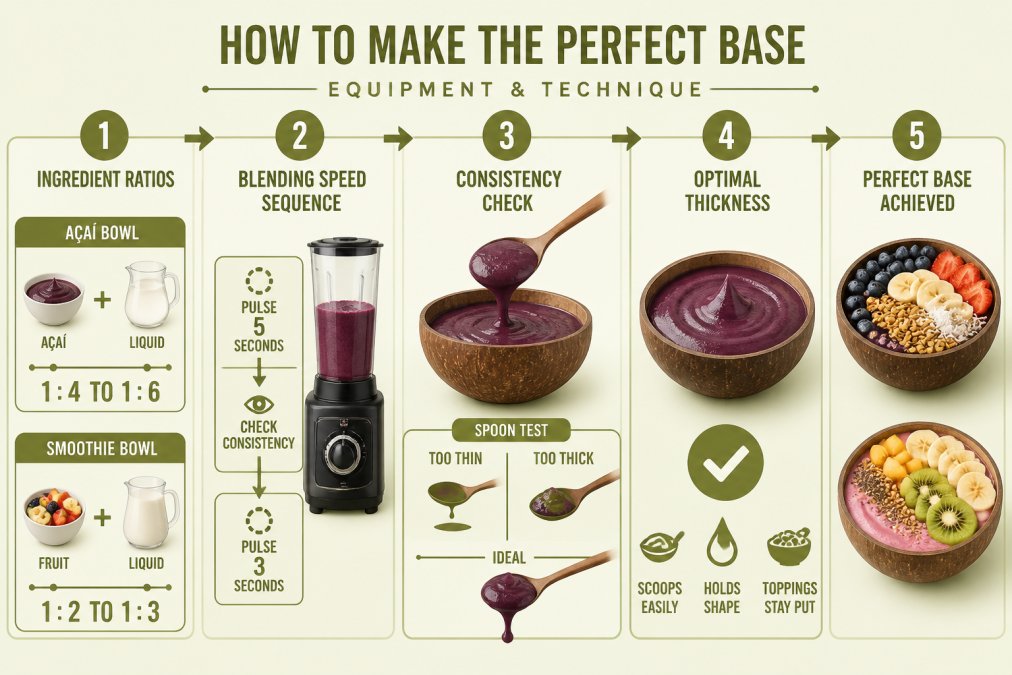 HOW TO MAKE THE PERFECT BASE

EQUIPMENT & TECHNIQUE

1

INGREDIENT RATIOS

AÇAÍ BOWL

AÇAÍ + LIQUID

1 : 4 TO 1 : 6

SMOOTHIE BOWL

FRUIT + LIQUID

1 : 2 TO 1 : 3

2

BLENDING SPEED SEQUENCE

PULSE 5 SECONDS

CHECK CONSISTENCY

PULSE 3 SECONDS

3

CONSISTENCY CHECK

SPOON TEST

TOO THIN

TOO THICK

IDEAL

4

OPTIMAL THICKNESS

SCOOPS EASILY

HOLDS SHAPE

TOPPINGS STAY PUT

5

PERFECT BASE ACHIEVED