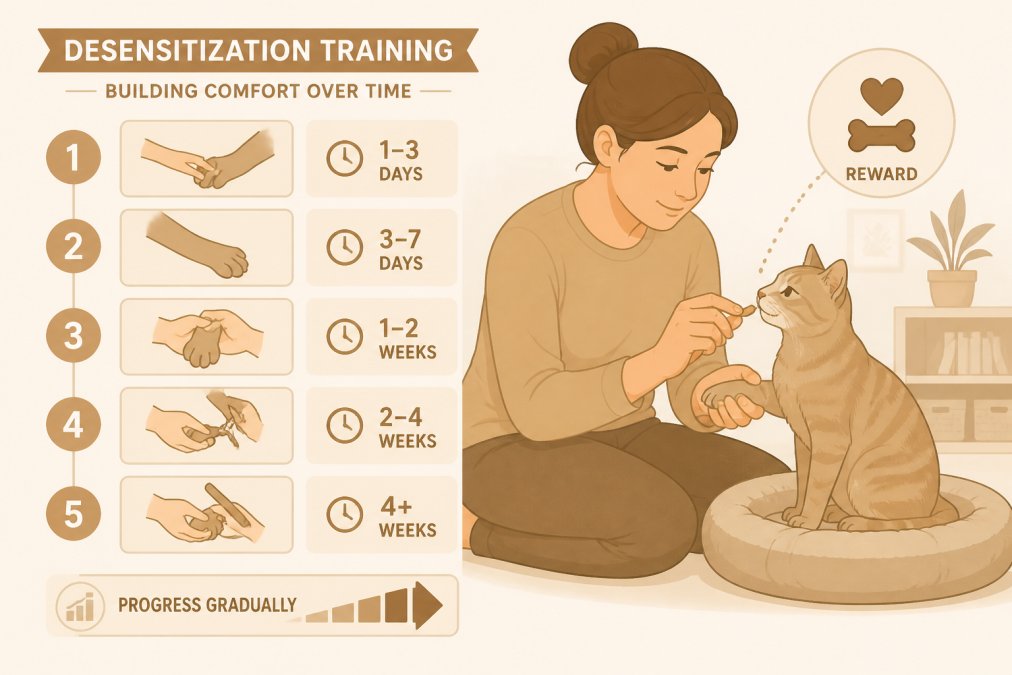 DESENSITIZATION TRAINING

BUILDING COMFORT OVER TIME

1

1–3 DAYS

2

3–7 DAYS

3

1–2 WEEKS

4

2–4 WEEKS

5

4+ WEEKS

PROGRESS GRADUALLY

REWARD