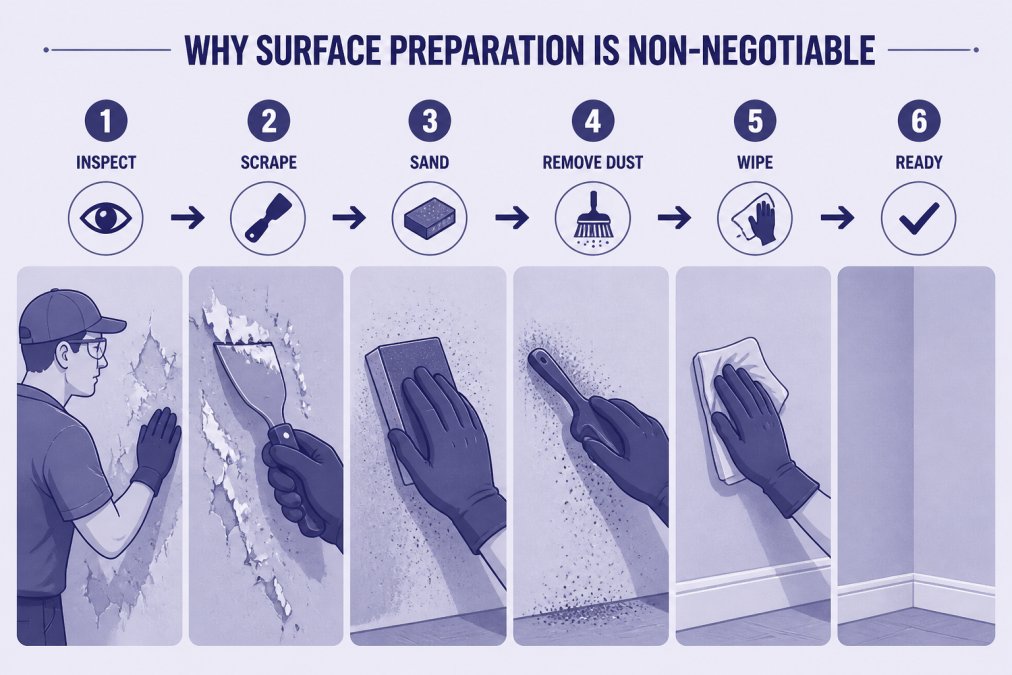 WHY SURFACE PREPARATION IS NON-NEGOTIABLE

1
INSPECT

2
SCRAPE

3
SAND

4
REMOVE DUST

5
WIPE

6
READY