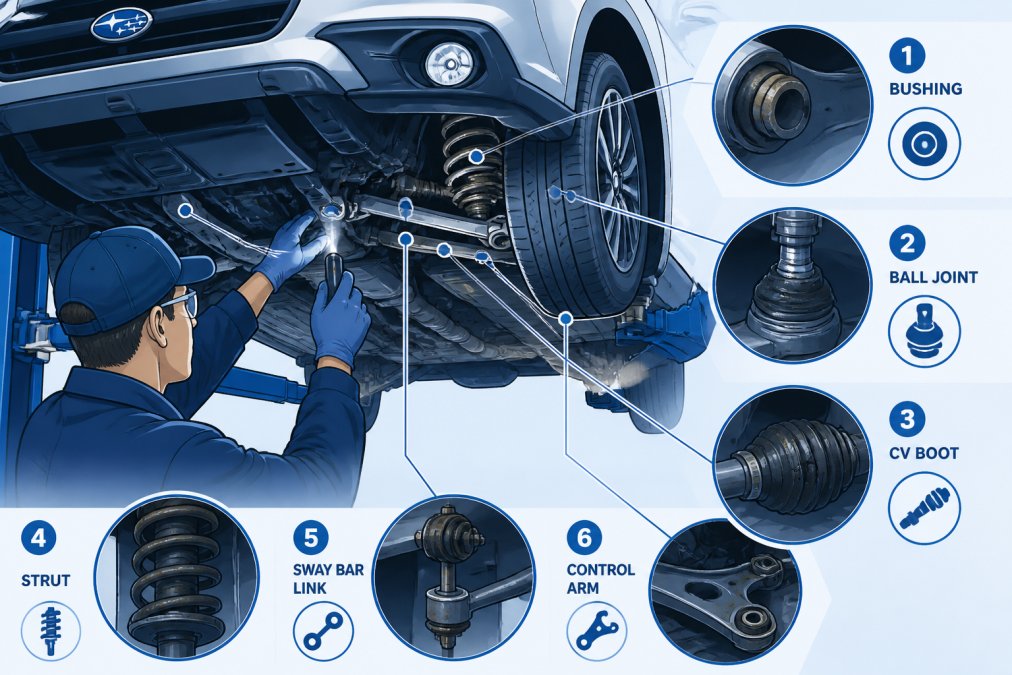 1
BUSHING

2
BALL JOINT

3
CV BOOT

4
STRUT

5
SWAY BAR LINK

6
CONTROL ARM