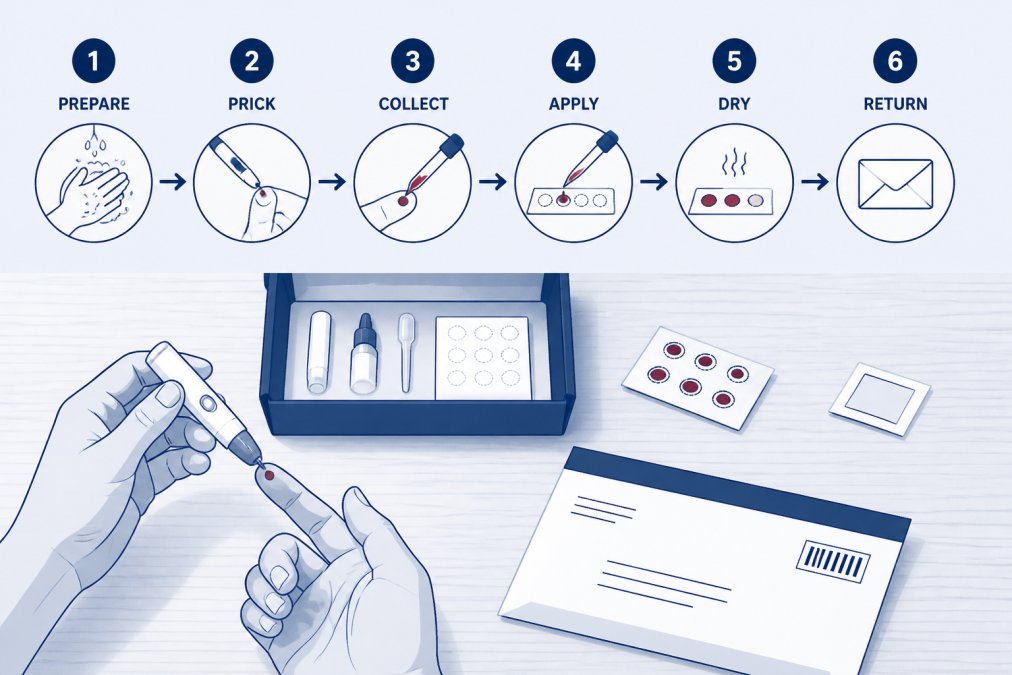 1
PREPARE

2
PRICK

3
COLLECT

4
APPLY

5
DRY

6
RETURN