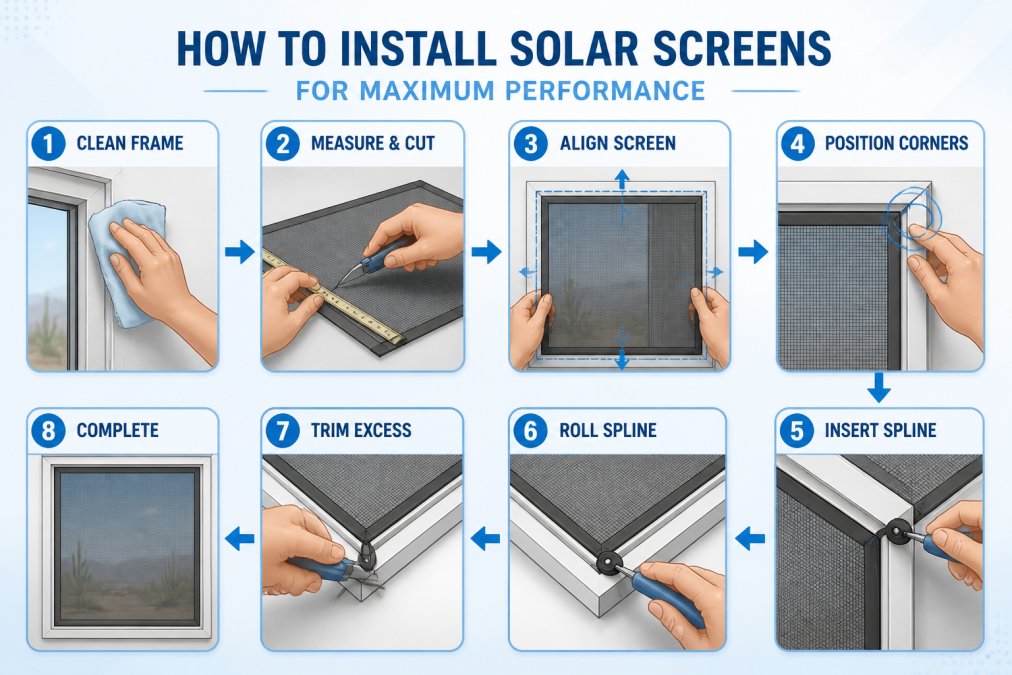 HOW TO INSTALL SOLAR SCREENS
FOR MAXIMUM PERFORMANCE

1 CLEAN FRAME

2 MEASURE & CUT

3 ALIGN SCREEN

4 POSITION CORNERS

5 INSERT SPLINE

6 ROLL SPLINE

7 TRIM EXCESS

8 COMPLETE