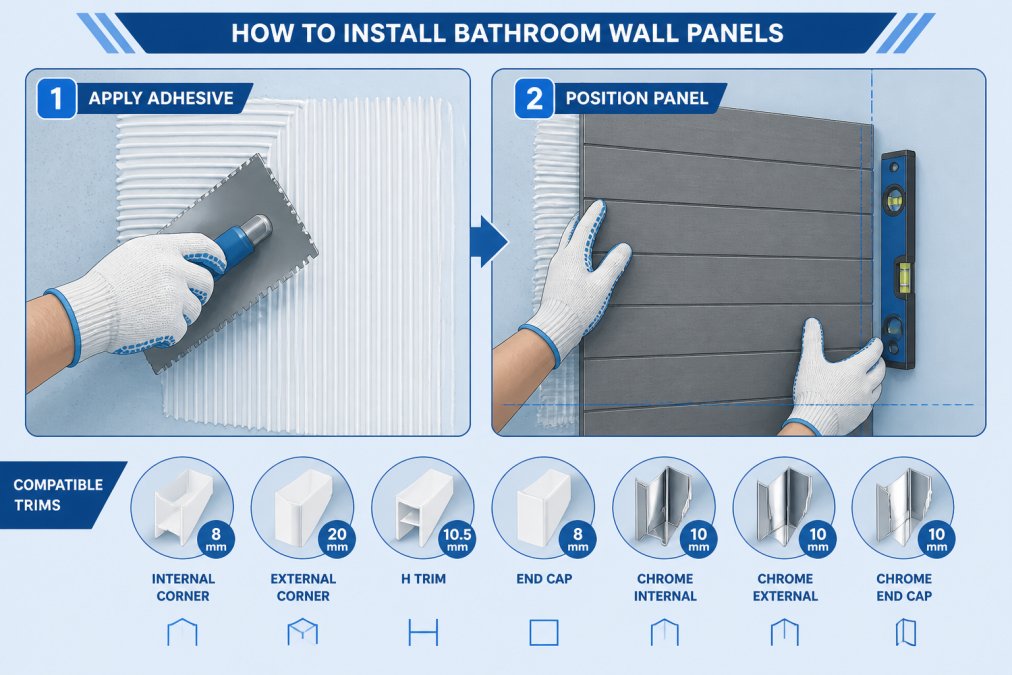 HOW TO INSTALL BATHROOM WALL PANELS

1 APPLY ADHESIVE

2 POSITION PANEL

COMPATIBLE TRIMS

8 mm
INTERNAL CORNER

20 mm
EXTERNAL CORNER

10.5 mm
H TRIM

8 mm
END CAP

10 mm
CHROME INTERNAL

10 mm
CHROME EXTERNAL

10 mm
CHROME END CAP