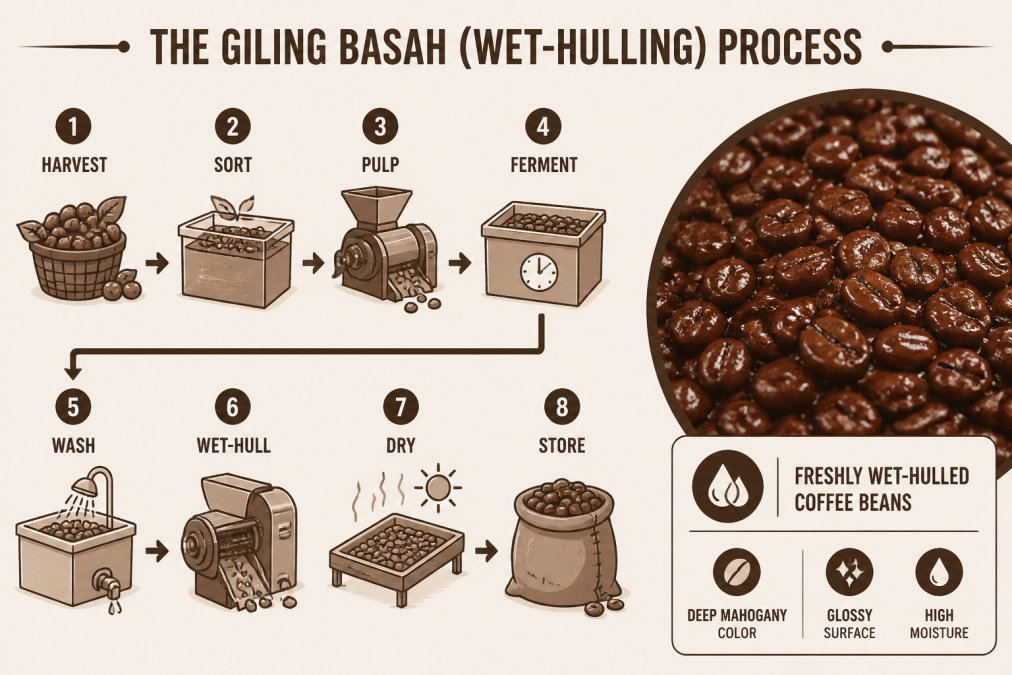 THE GILING BASAH (WET-HULLING) PROCESS

1
HARVEST

2
SORT

3
PULP

4
FERMENT

5
WASH

6
WET-HULL

7
DRY

8
STORE

FRESHLY WET-HULLED COFFEE BEANS

DEEP MAHOGANY COLOR

GLOSSY SURFACE

HIGH MOISTURE