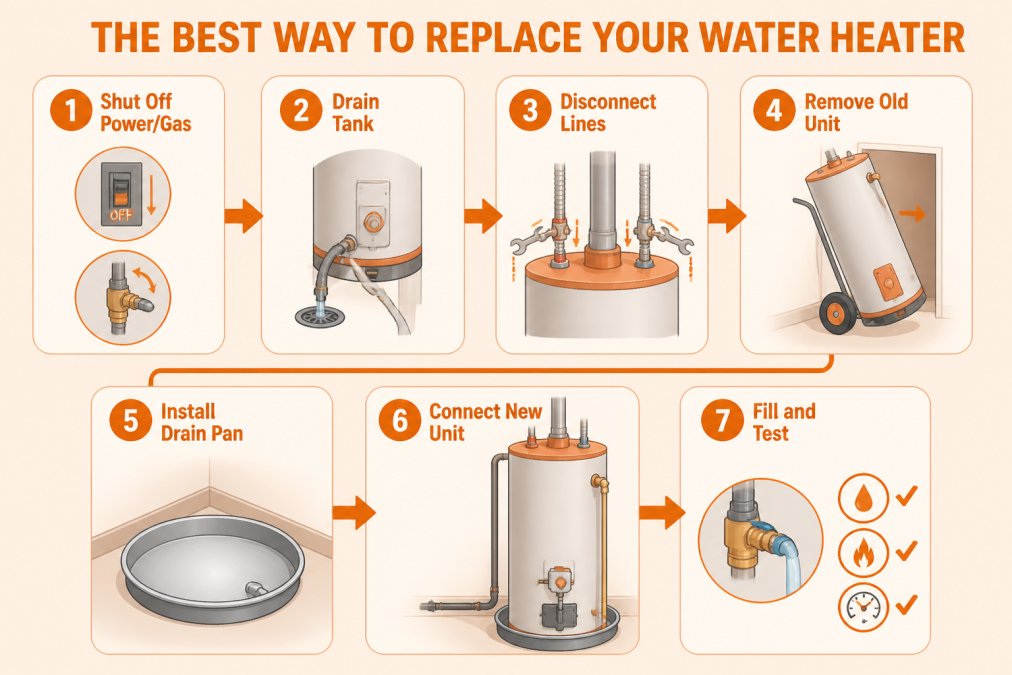 THE BEST WAY TO REPLACE YOUR WATER HEATER

1 Shut Off Power/Gas

OFF

2 Drain Tank

3 Disconnect Lines

4 Remove Old Unit

5 Install Drain Pan

6 Connect New Unit

7 Fill and Test