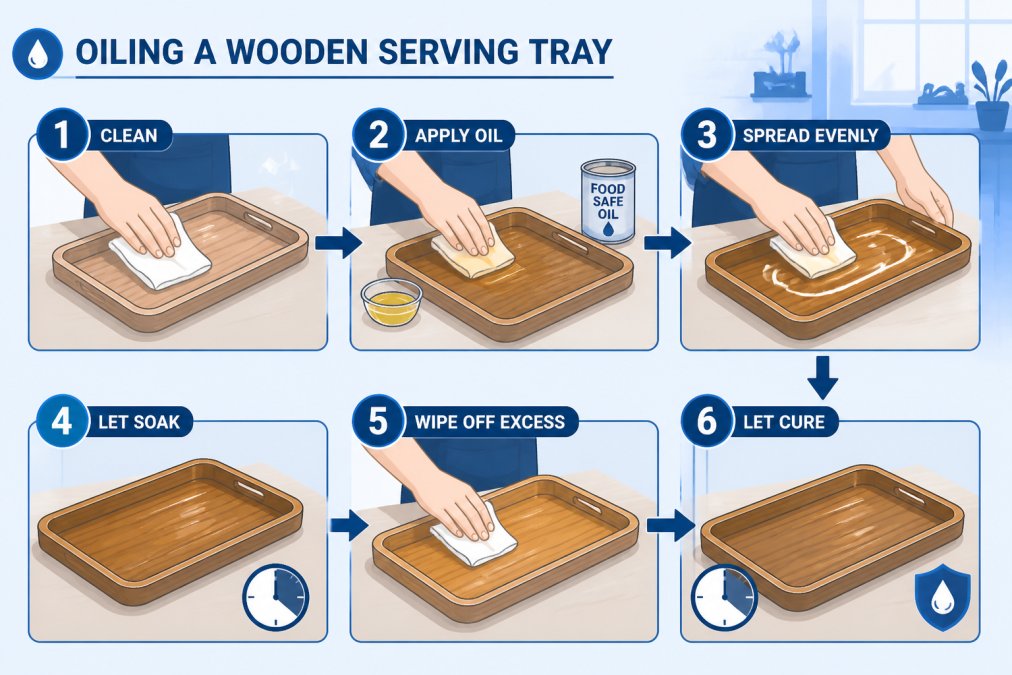 OILING A WOODEN SERVING TRAY

1 CLEAN

2 APPLY OIL

FOOD SAFE OIL

3 SPREAD EVENLY

4 LET SOAK

5 WIPE OFF EXCESS

6 LET CURE