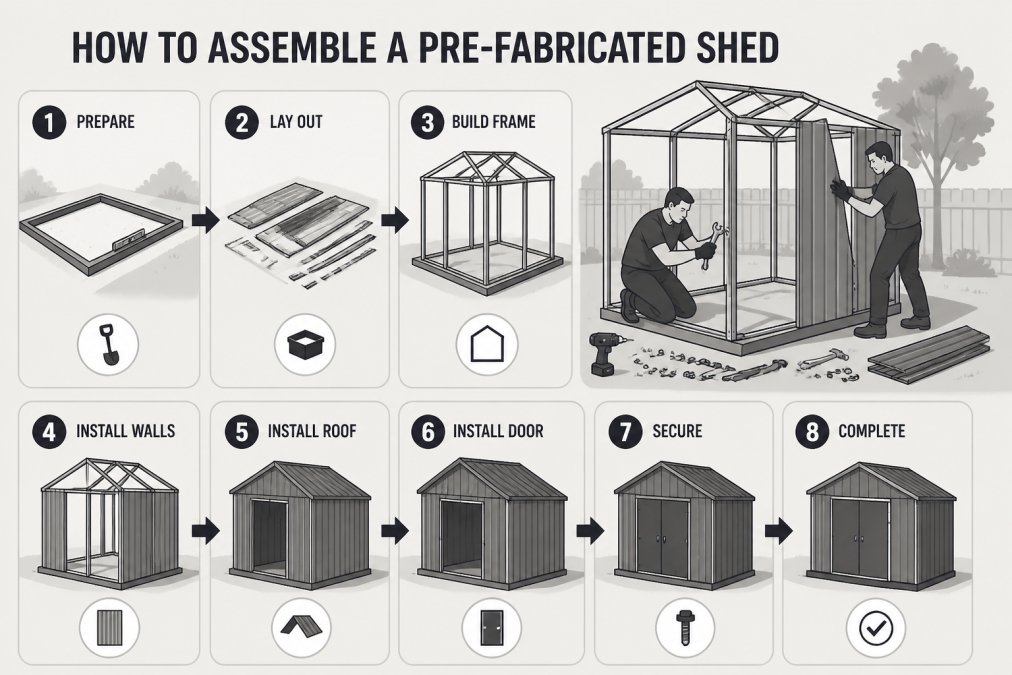 HOW TO ASSEMBLE A PRE-FABRICATED SHED

1 PREPARE

2 LAY OUT

3 BUILD FRAME

4 INSTALL WALLS

5 INSTALL ROOF

6 INSTALL DOOR

7 SECURE

8 COMPLETE