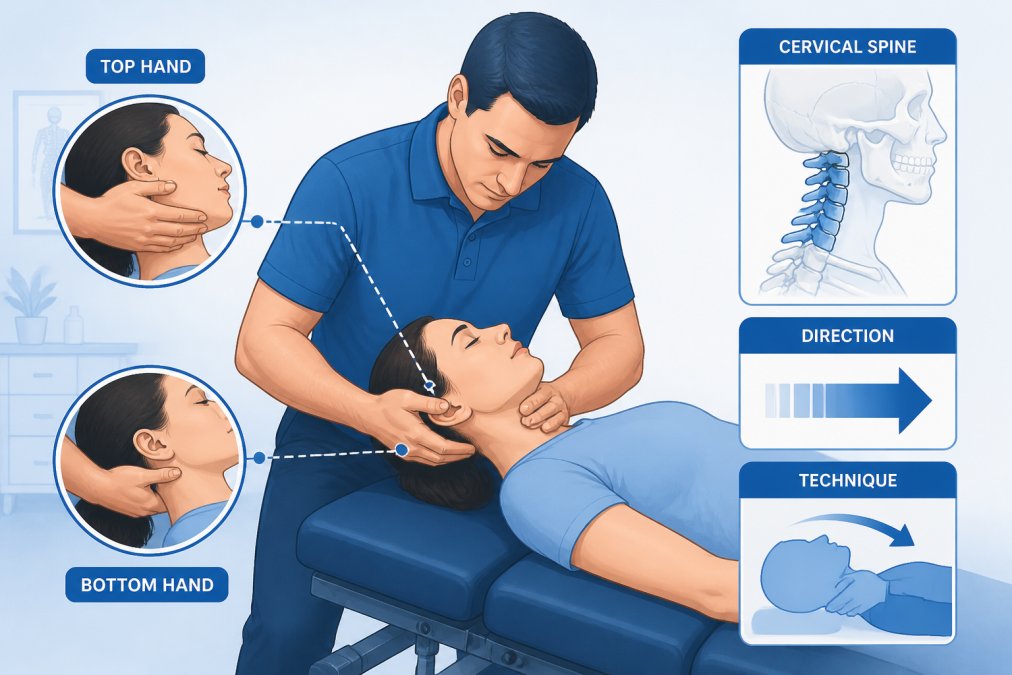 TOP HAND

BOTTOM HAND

CERVICAL SPINE

DIRECTION

TECHNIQUE