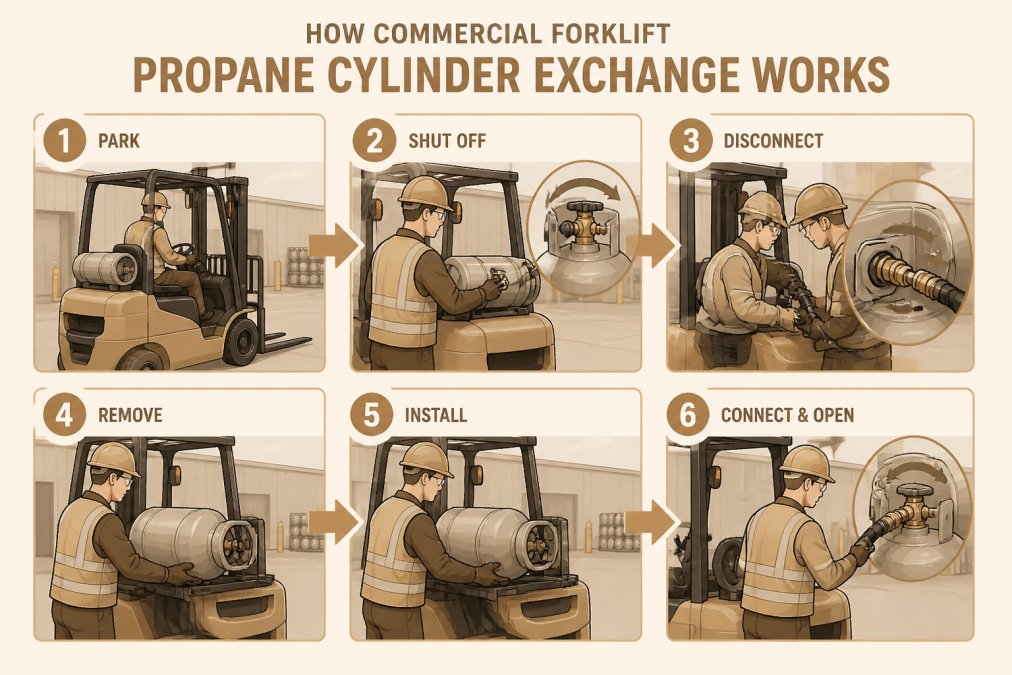 HOW COMMERCIAL FORKLIFT
PROPANE CYLINDER EXCHANGE WORKS

1 PARK

2 SHUT OFF

3 DISCONNECT

4 REMOVE

5 INSTALL

6 CONNECT & OPEN