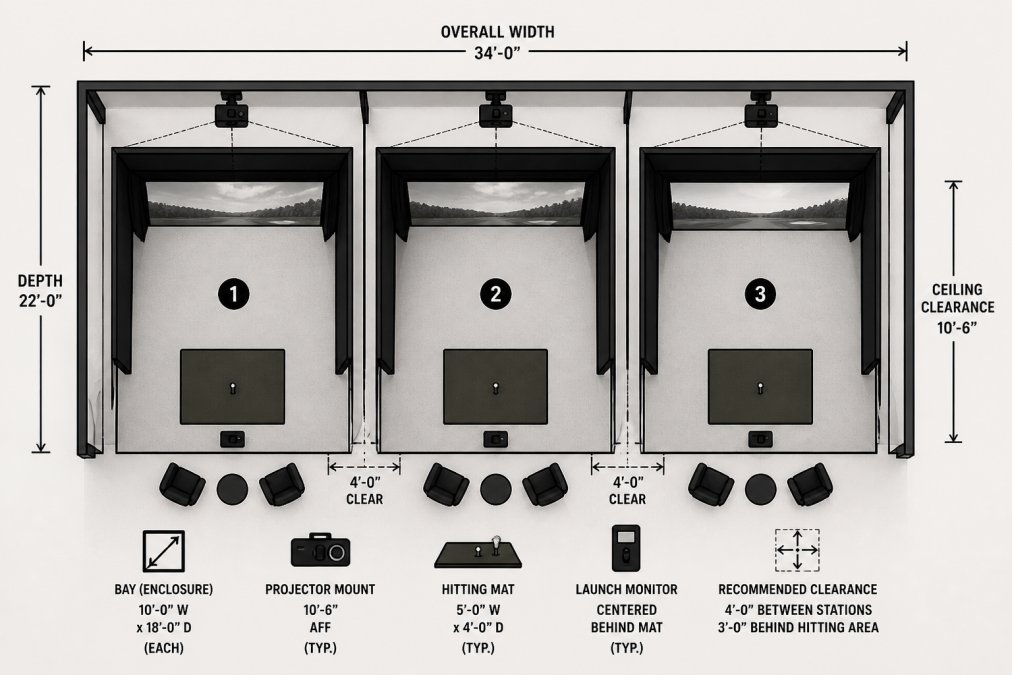 OVERALL WIDTH
34'-0"

DEPTH
22'-0"

CEILING CLEARANCE
10'-6"

1

2

3

4'-0"
CLEAR

4'-0"
CLEAR

BAY (ENCLOSURE)
10'-0" W
x 18'-0" D
(EACH)

PROJECTOR MOUNT
10'-6"
AFF
(TYP.)

HITTING MAT
5'-0" W
x 4'-0" D
(TYP.)

LAUNCH MONITOR
CENTERED
BEHIND MAT
(TYP.)

RECOMMENDED CLEARANCE
4'-0" BETWEEN STATIONS
3'-0" BEHIND HITTING AREA