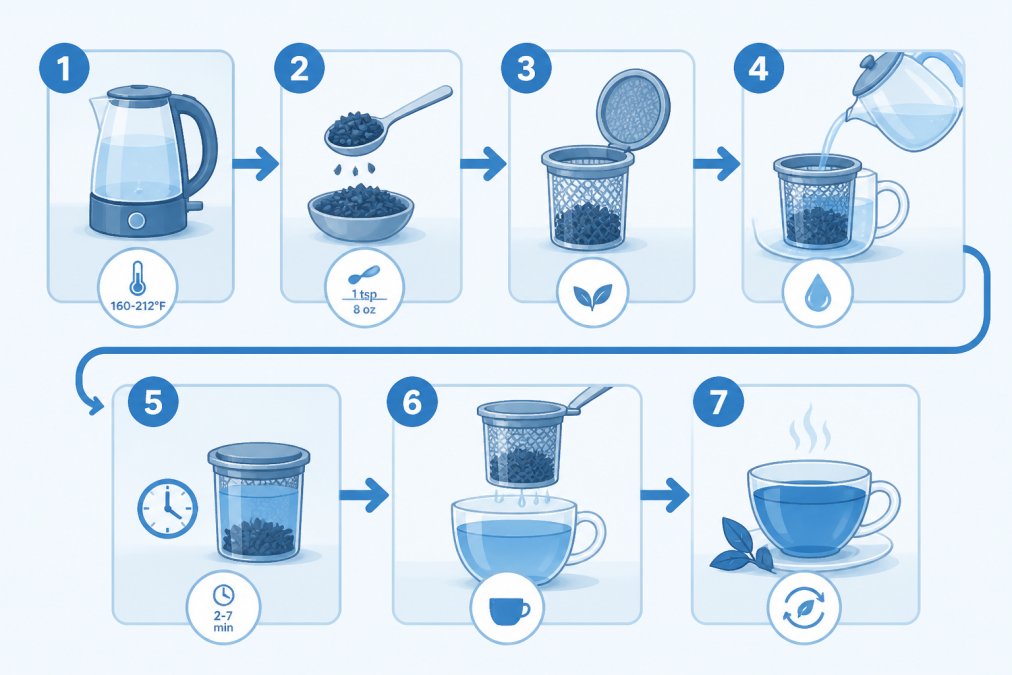 1
160-212°F

2
1 tsp
8 oz

3

4

5
2-7
min

6

7