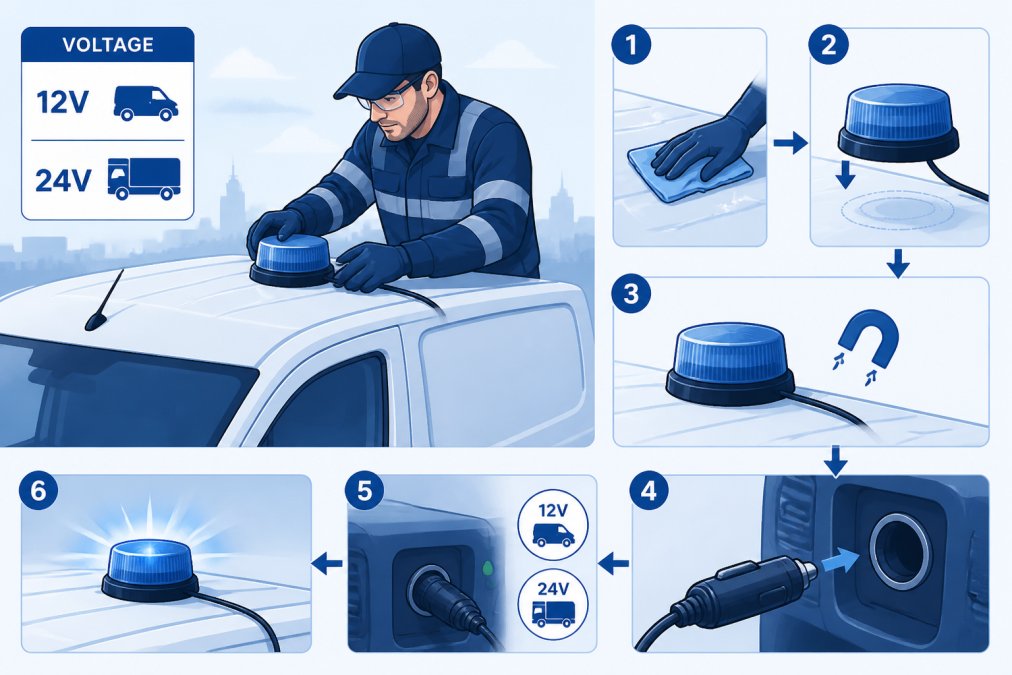 VOLTAGE

12V

24V

1

2

3

4

5

12V

24V

6