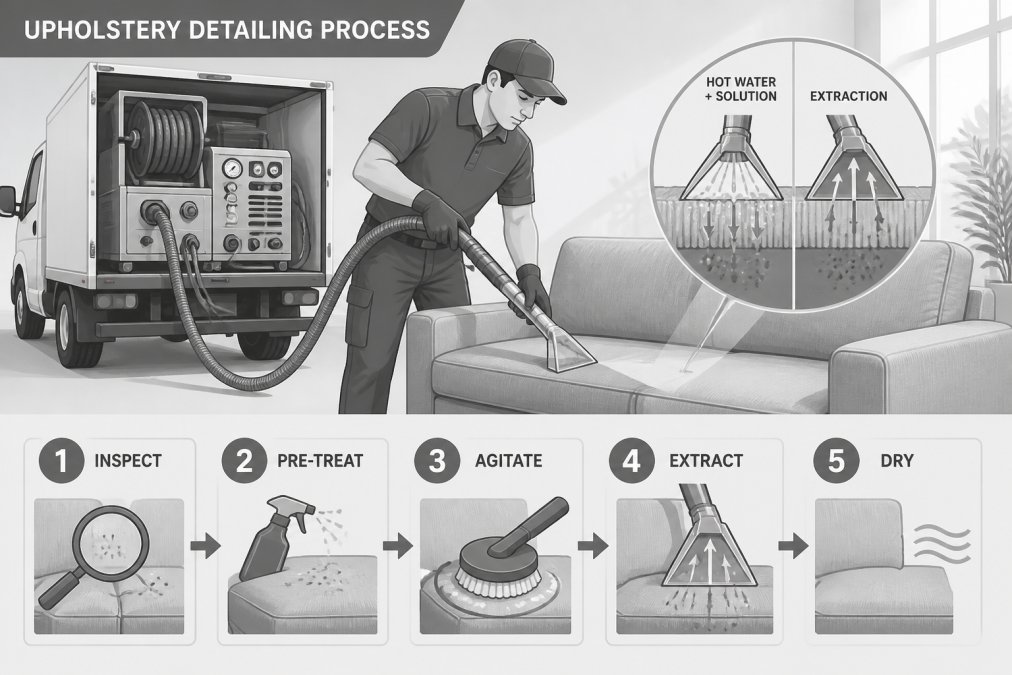 UPHOLSTERY DETAILING PROCESS

HOT WATER + SOLUTION

EXTRACTION

1 INSPECT

2 PRE-TREAT

3 AGITATE

4 EXTRACT

5 DRY