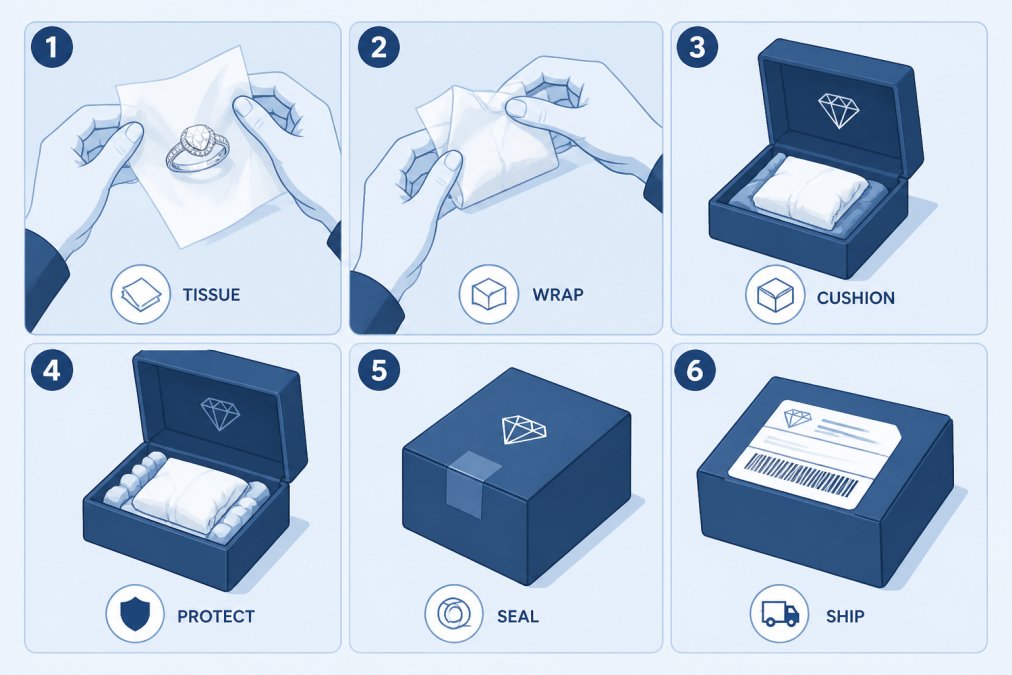 1
TISSUE

2
WRAP

3
CUSHION

4
PROTECT

5
SEAL

6
SHIP