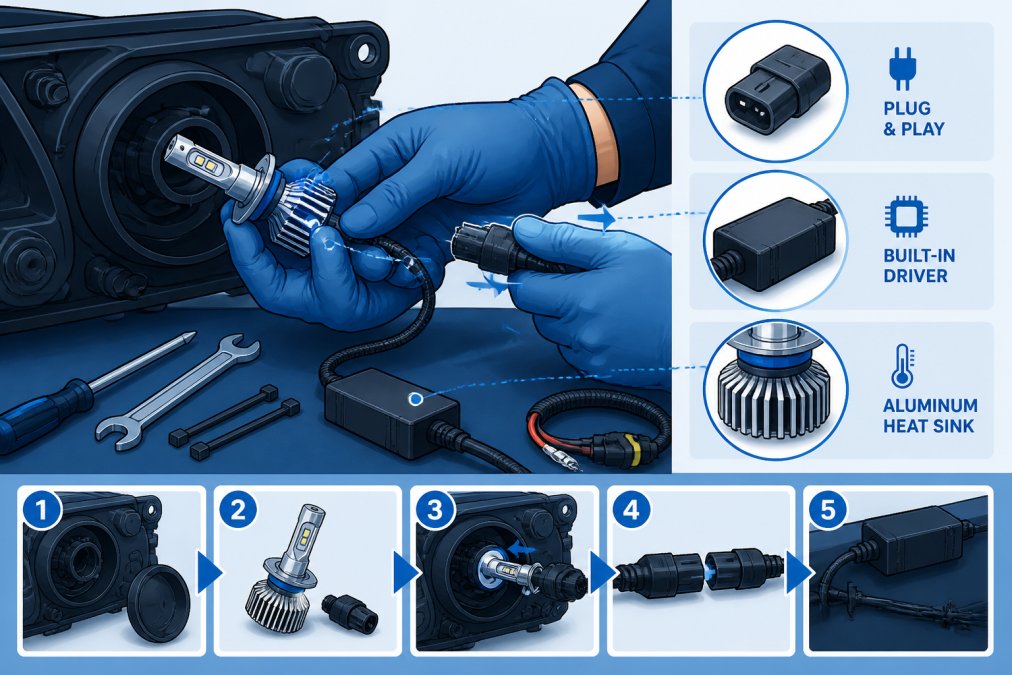 PLUG & PLAY

BUILT-IN DRIVER

ALUMINUM HEAT SINK

1

2

3

4

5