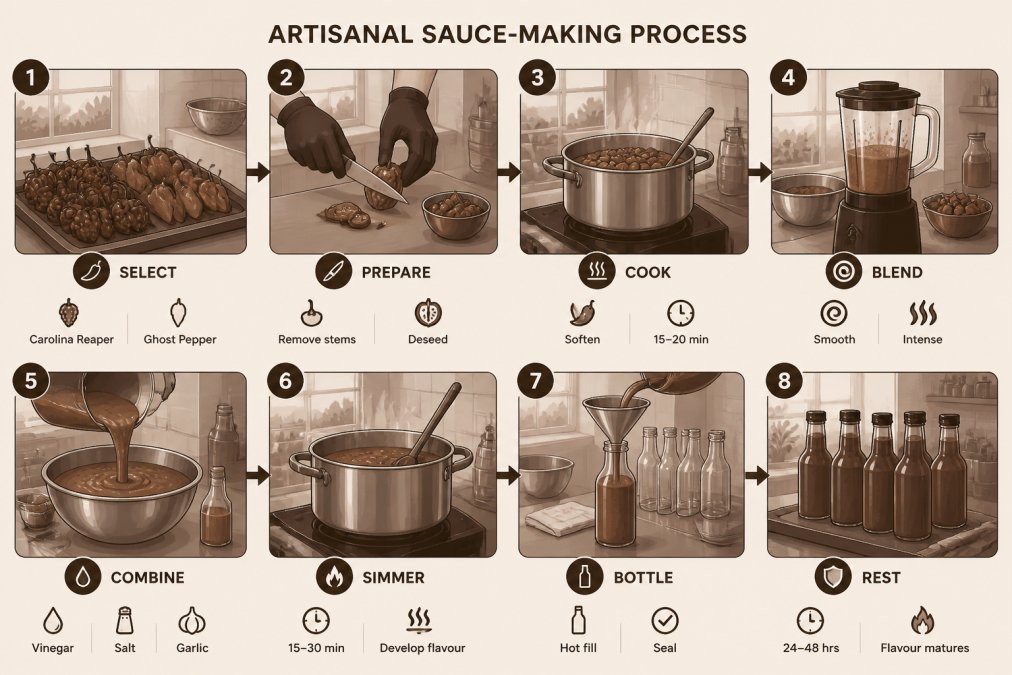 ARTISANAL SAUCE-MAKING PROCESS

1
SELECT
Carolina Reaper
Ghost Pepper

2
PREPARE
Remove stems
Deseed

3
COOK
Soften
15–20 min

4
BLEND
Smooth
Intense

5
COMBINE
Vinegar
Salt
Garlic

6
SIMMER
15–30 min
Develop flavour

7
BOTTLE
Hot fill
Seal

8
REST
24–48 hrs
Flavour matures