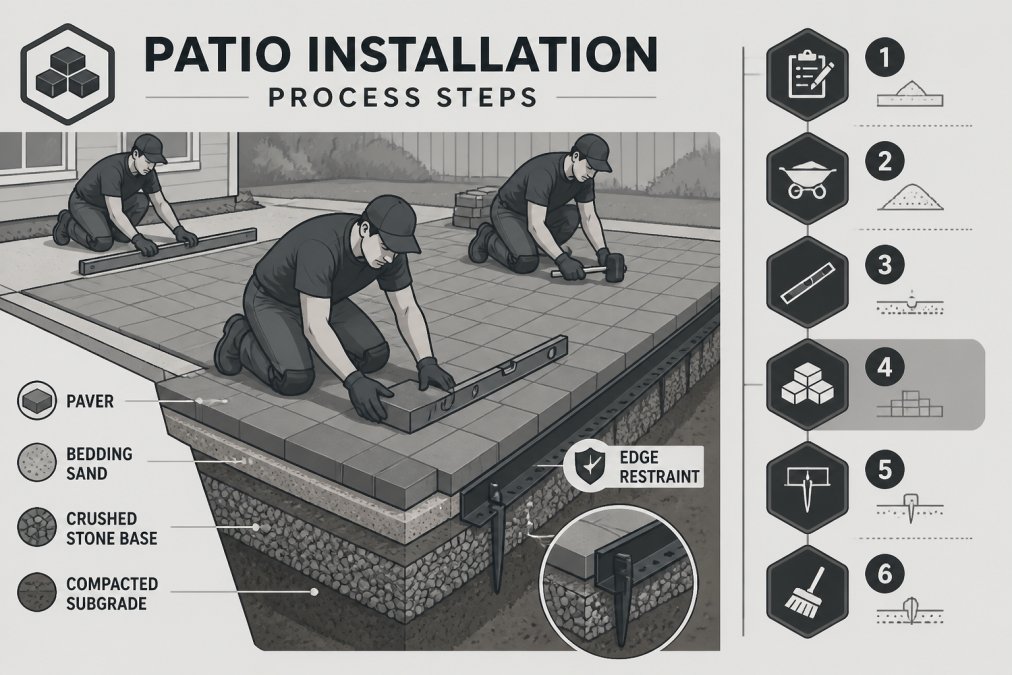 PATIO INSTALLATION
PROCESS STEPS

PAVER
BEDDING SAND
CRUSHED STONE BASE
COMPACTED SUBGRADE

EDGE RESTRAINT

1
2
3
4
5
6