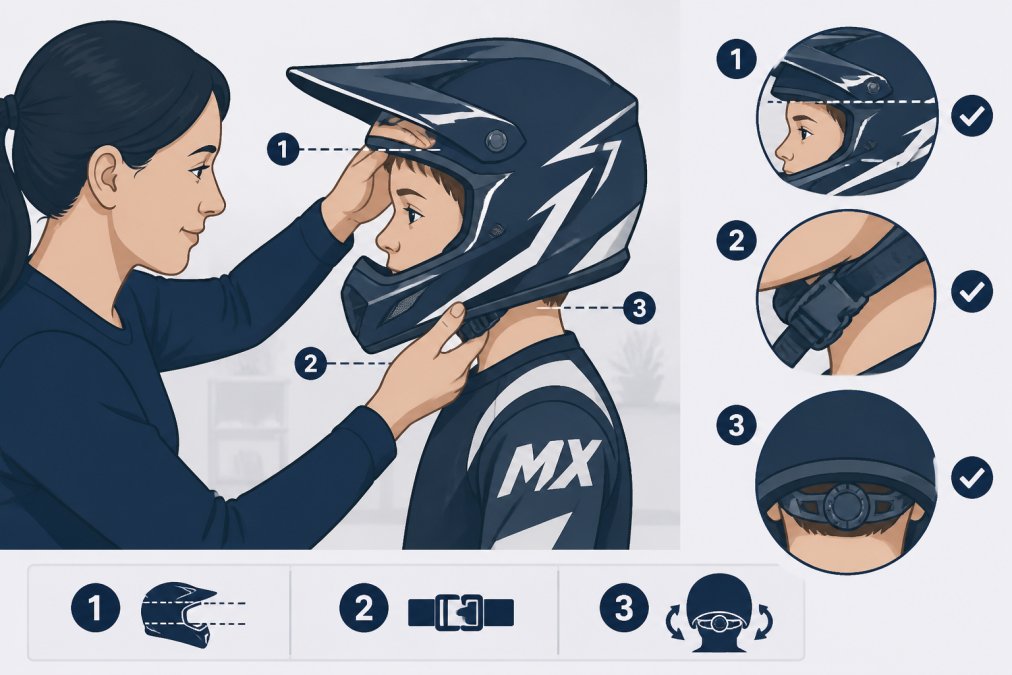 1
2
3
MX
1
2
3
1
2
3