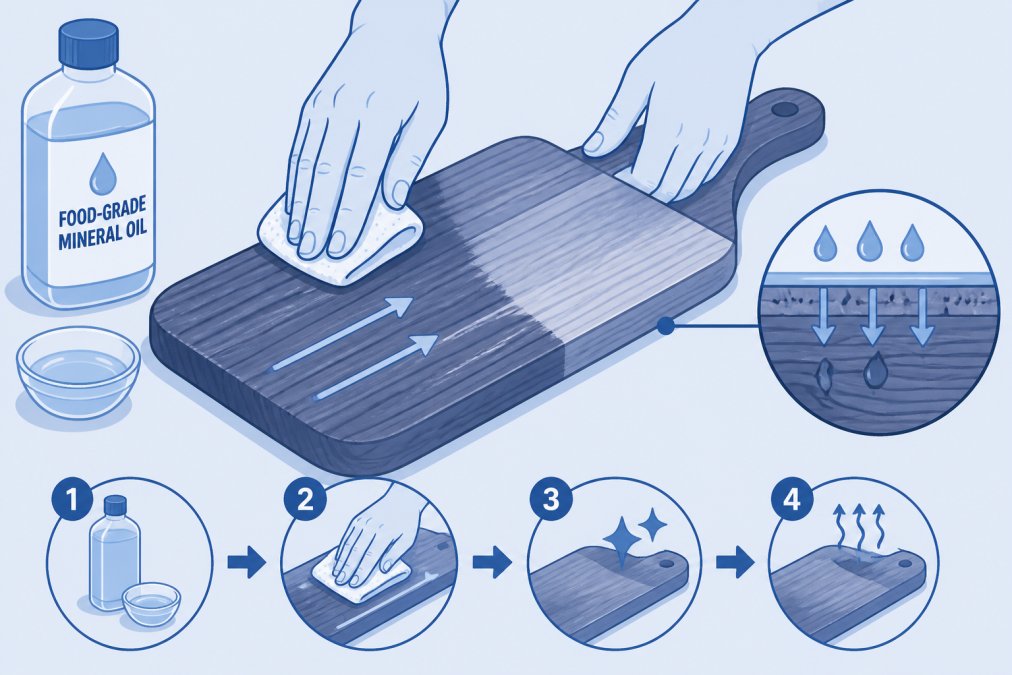 FOOD-GRADE MINERAL OIL

1

2

3

4