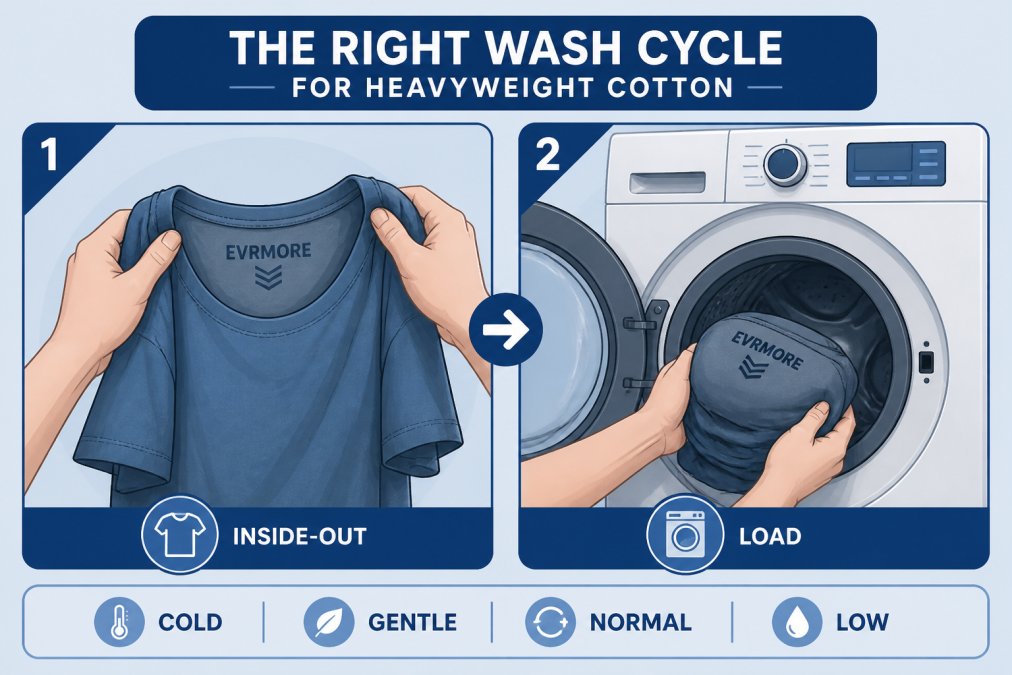 THE RIGHT WASH CYCLE
FOR HEAVYWEIGHT COTTON

1

EVRMORE

INSIDE-OUT

2

EVRMORE

LOAD

COLD | GENTLE | NORMAL | LOW