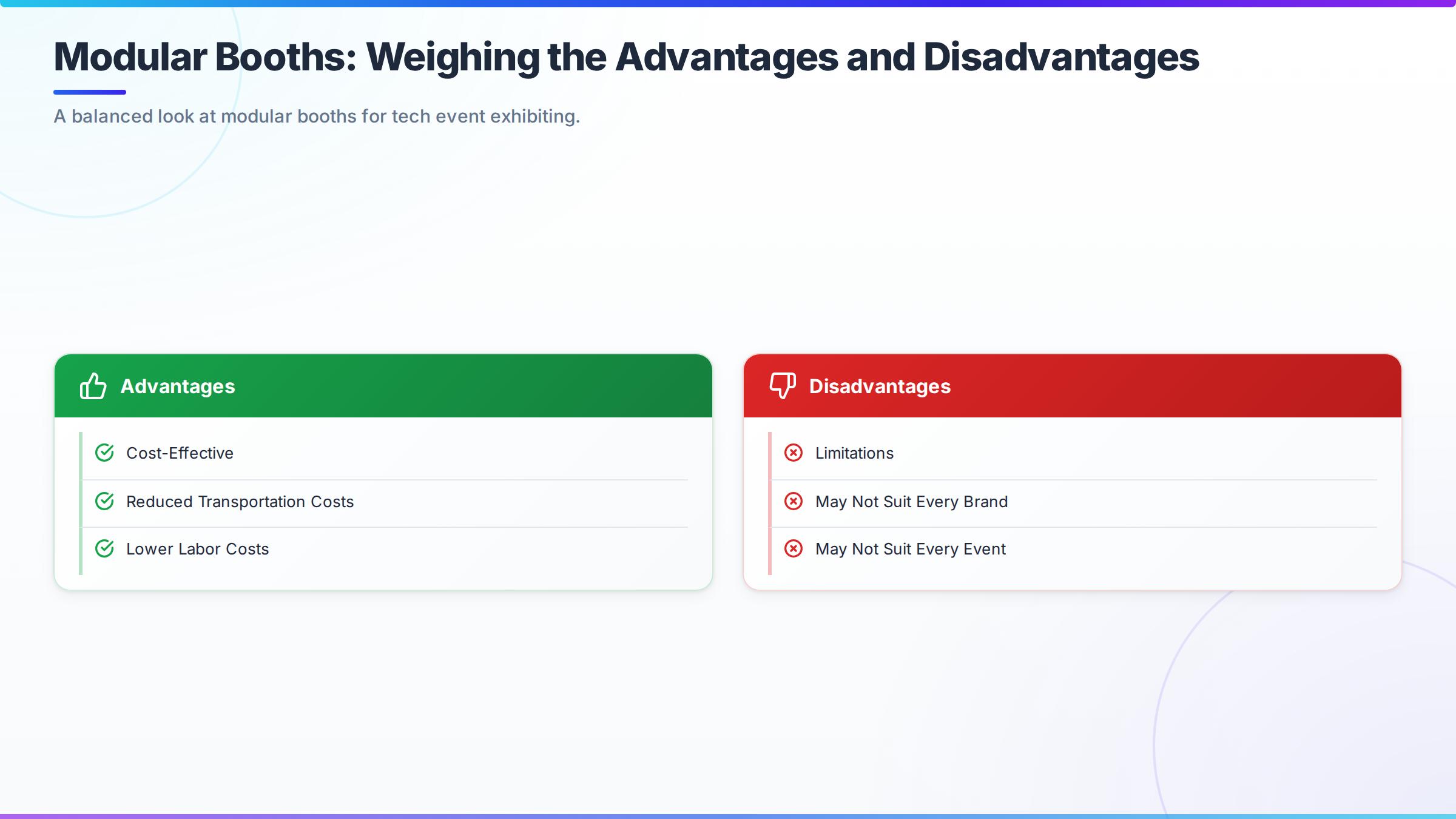 Modular Booths: Weighing the Advantages and Disadvantages

A balanced look at modular booths for tech event exhibiting.

Advantages

Cost-Effective

Reduced Transportation Costs

Lower Labor Costs

Disadvantages

Limitations

May Not Suit Every Brand

May Not Suit Every Event