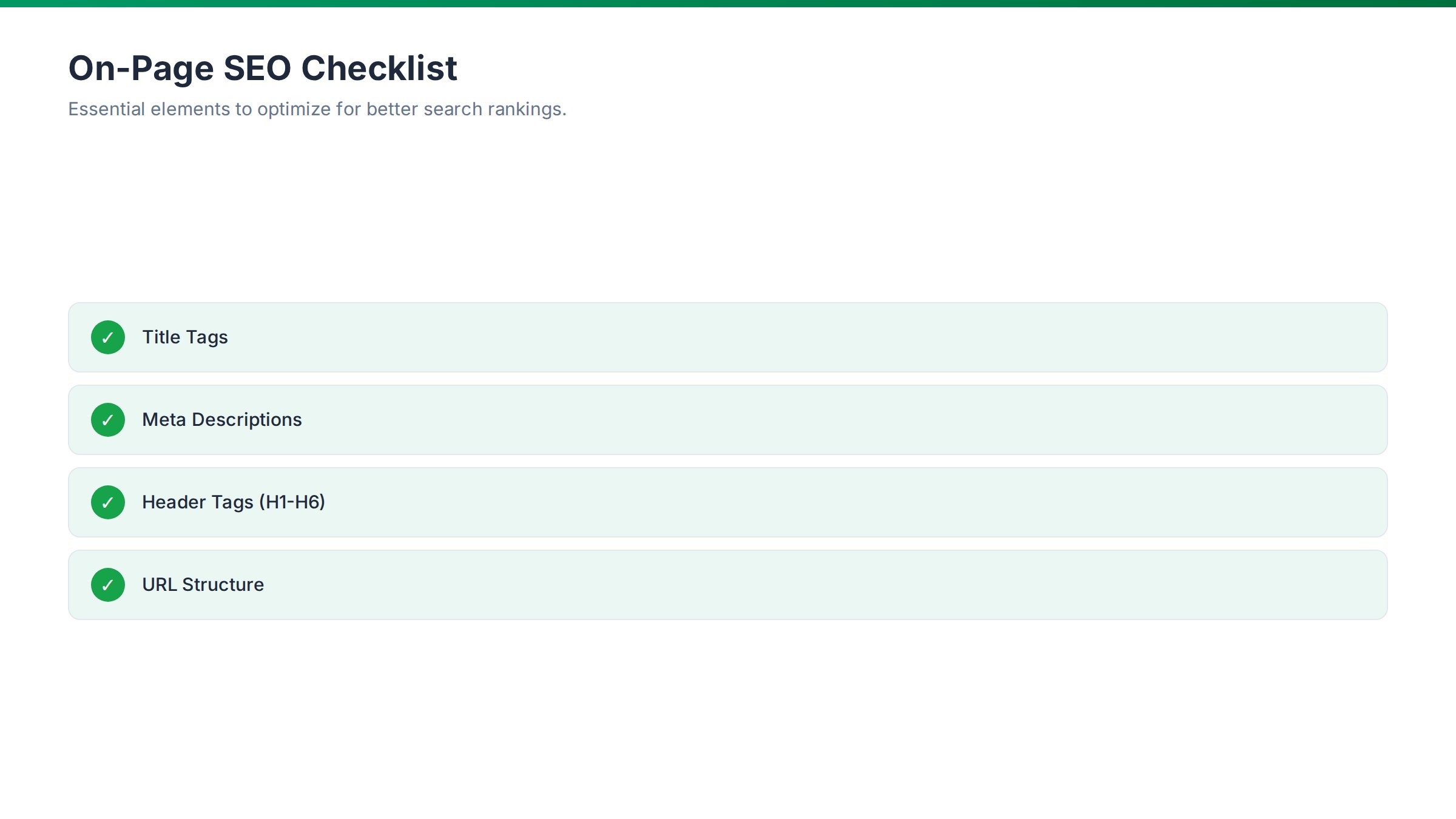 On-Page SEO Checklist

Essential elements to optimize for better search rankings.

✓ Title Tags

✓ Meta Descriptions

✓ Header Tags (H1-H6)

✓ URL Structure