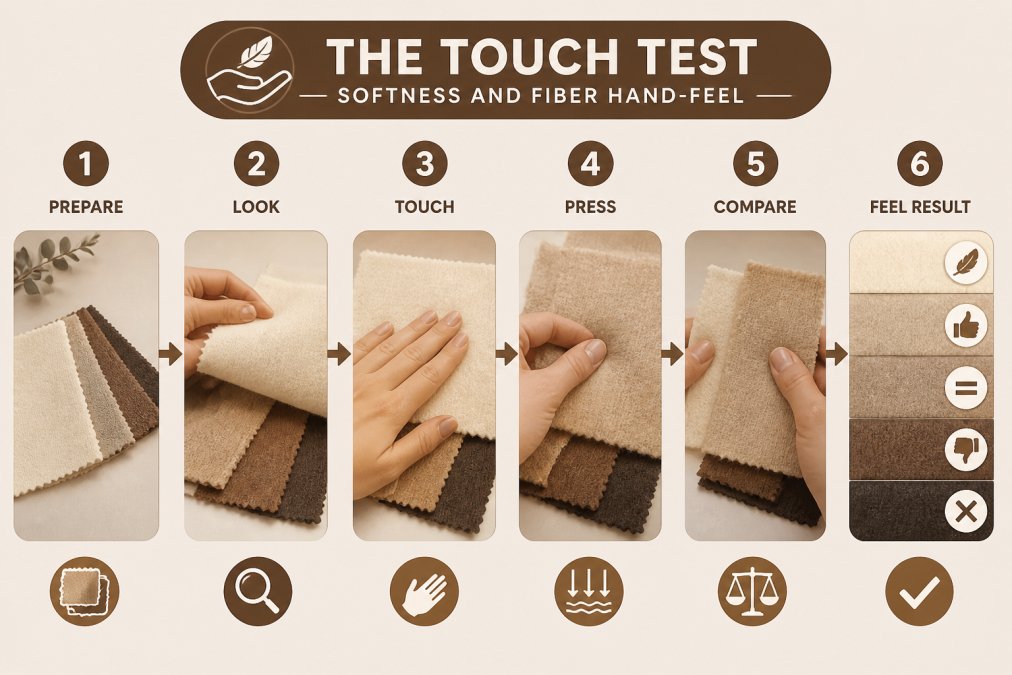 THE TOUCH TEST
SOFTNESS AND FIBER HAND-FEEL

1
PREPARE

2
LOOK

3
TOUCH

4
PRESS

5
COMPARE

6
FEEL RESULT