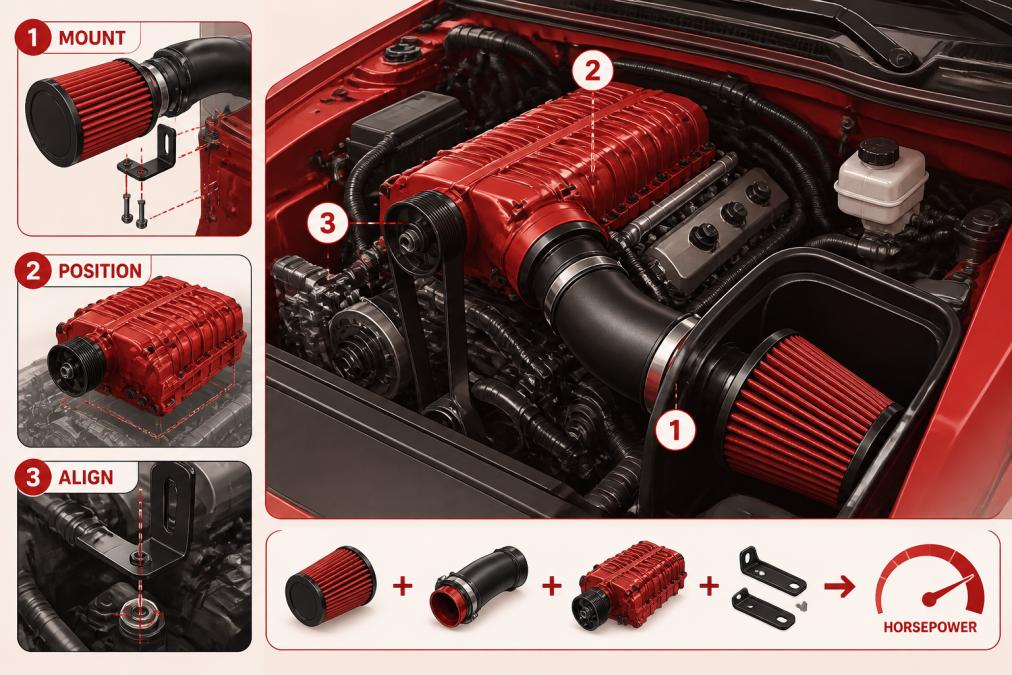 1 MOUNT

2 POSITION

3 ALIGN

2

3

1

+ + + →

HORSEPOWER