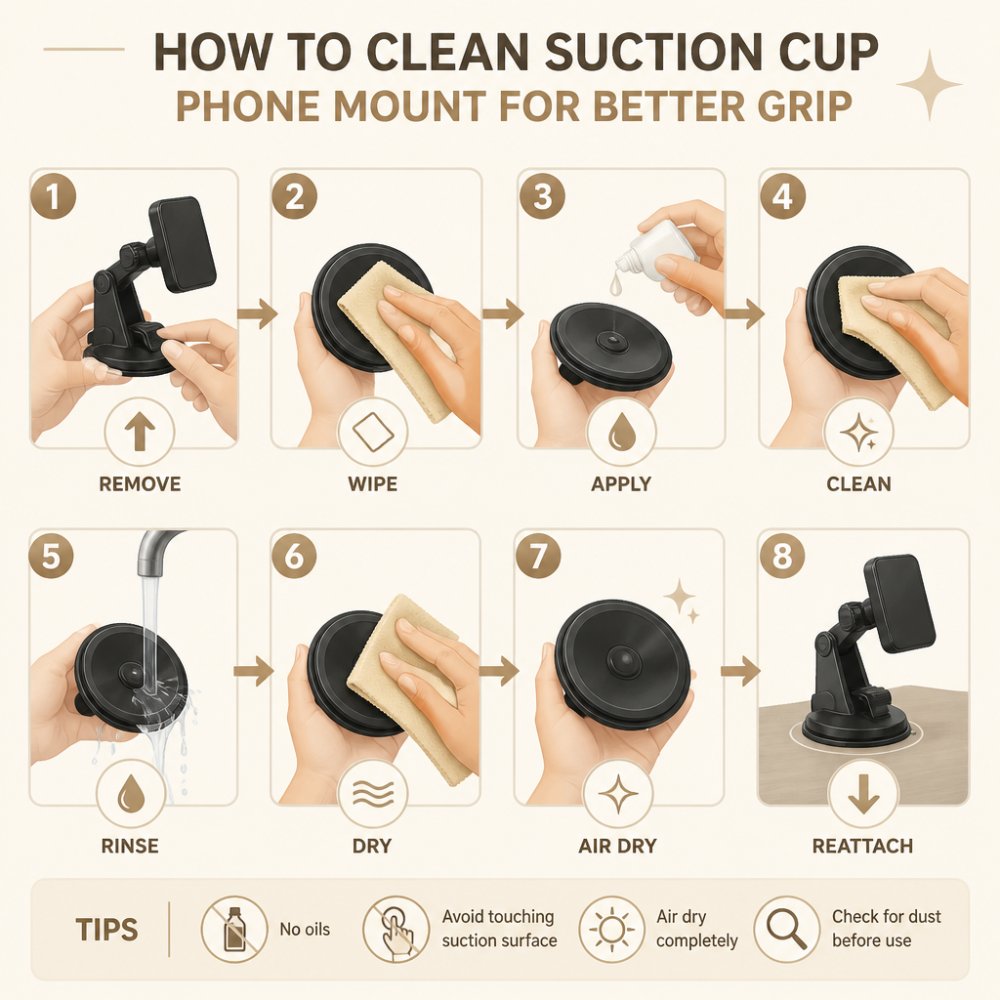 HOW TO CLEAN SUCTION CUP
PHONE MOUNT FOR BETTER GRIP

1
REMOVE

2
WIPE

3
APPLY

4
CLEAN

5
RINSE

6
DRY

7
AIR DRY

8
REATTACH

TIPS

No oils

Avoid touching suction surface

Air dry completely

Check for dust before use