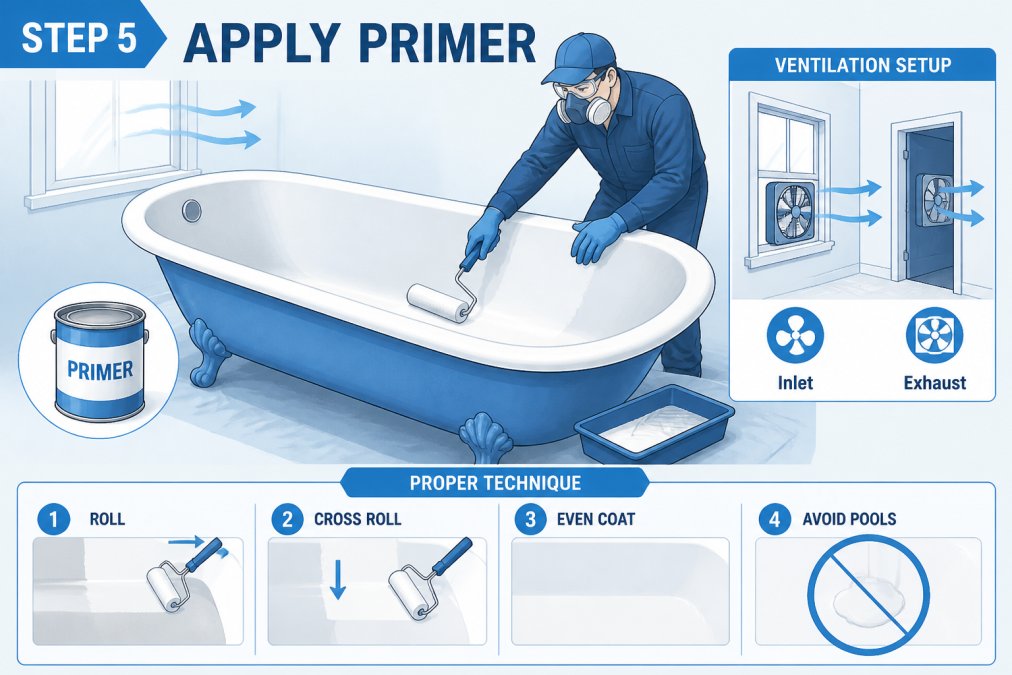 STEP 5 APPLY PRIMER

PRIMER

VENTILATION SETUP

Inlet

Exhaust

PROPER TECHNIQUE

1 ROLL

2 CROSS ROLL

3 EVEN COAT

4 AVOID POOLS