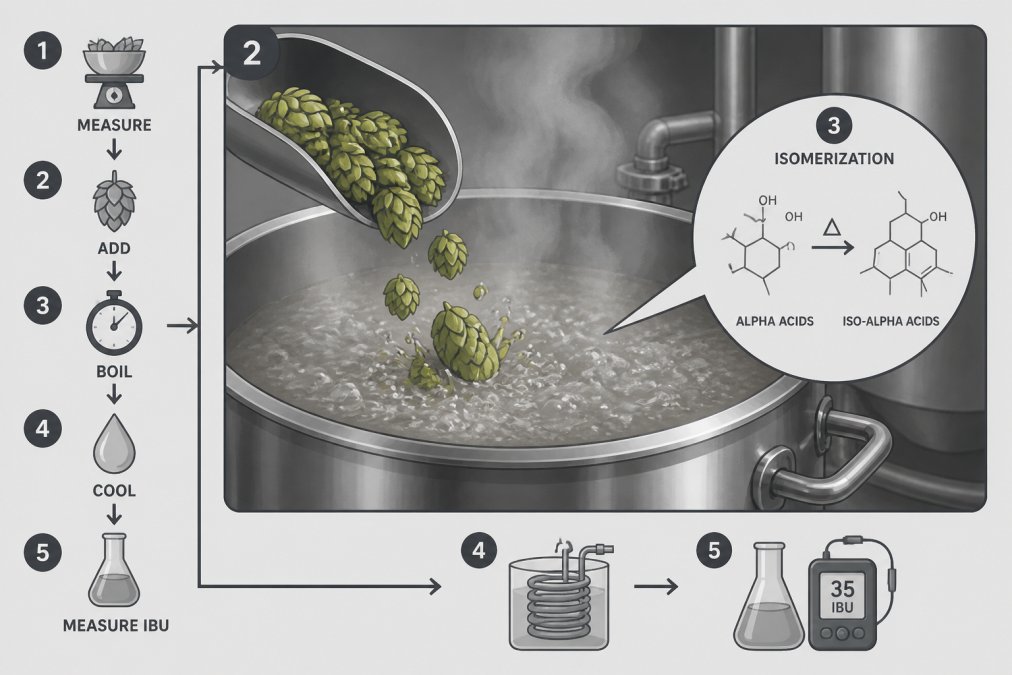 1
MEASURE
2
ADD
3
BOIL
4
COOL
5
MEASURE IBU

2

3
ISOMERIZATION
OH
OH
$\Delta$
OH
ALPHA ACIDS
ISO-ALPHA ACIDS

4

5
35
IBU