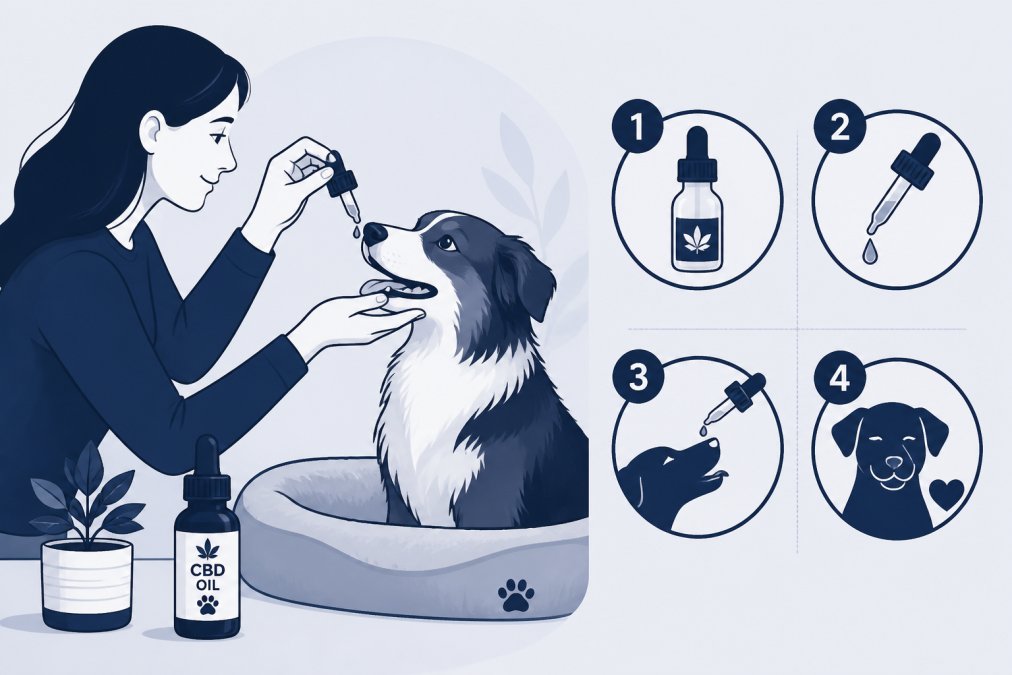 CBD OIL

1

2

3

4