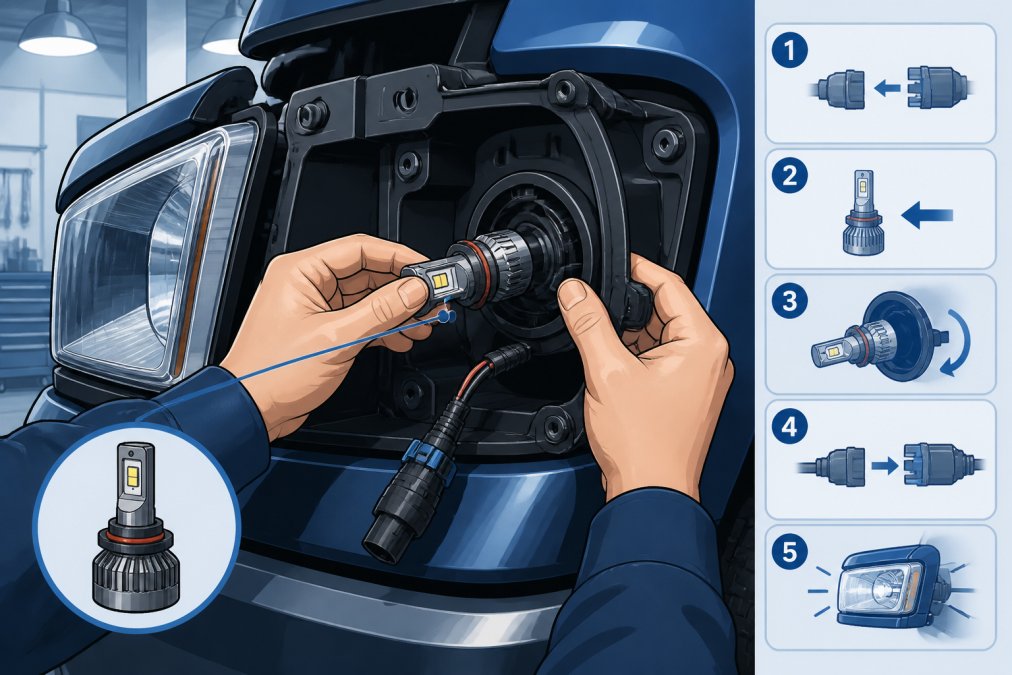 1
2
3
4
5