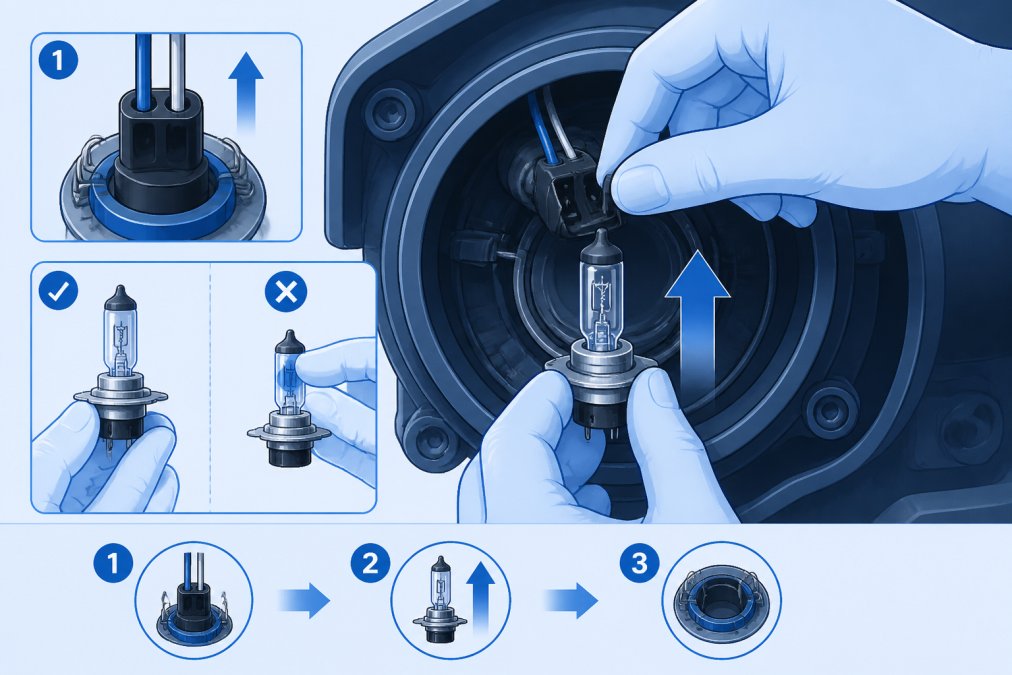 1

1

2

3