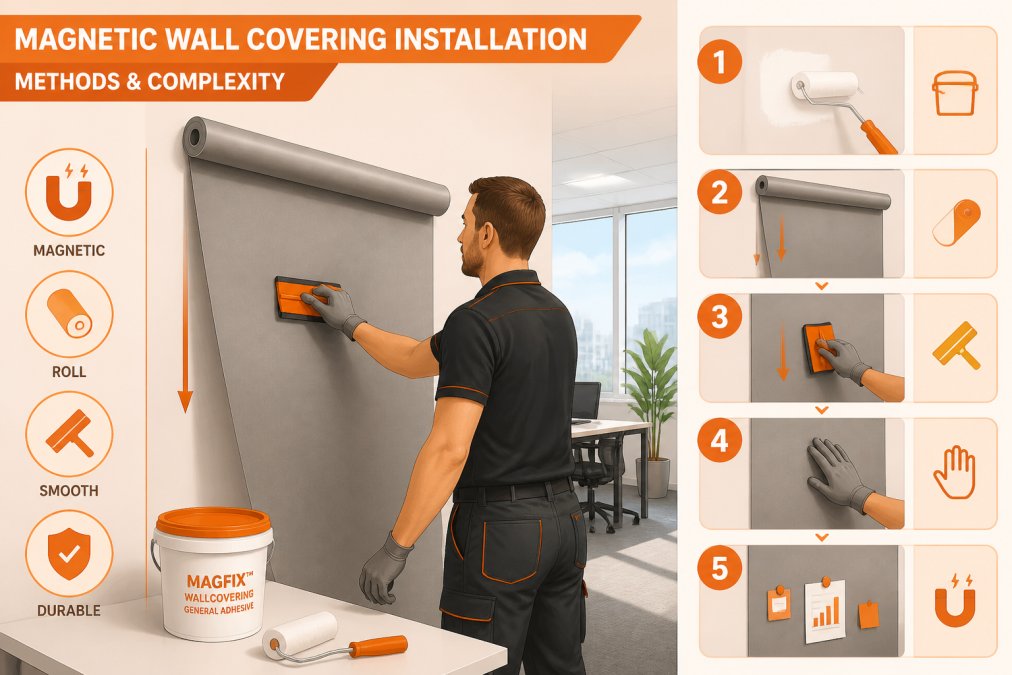 MAGNETIC WALL COVERING INSTALLATION
METHODS & COMPLEXITY

MAGNETIC
ROLL
SMOOTH
DURABLE

MAGFIX™
WALLCOVERING
GENERAL ADHESIVE

1
2
3
4
5