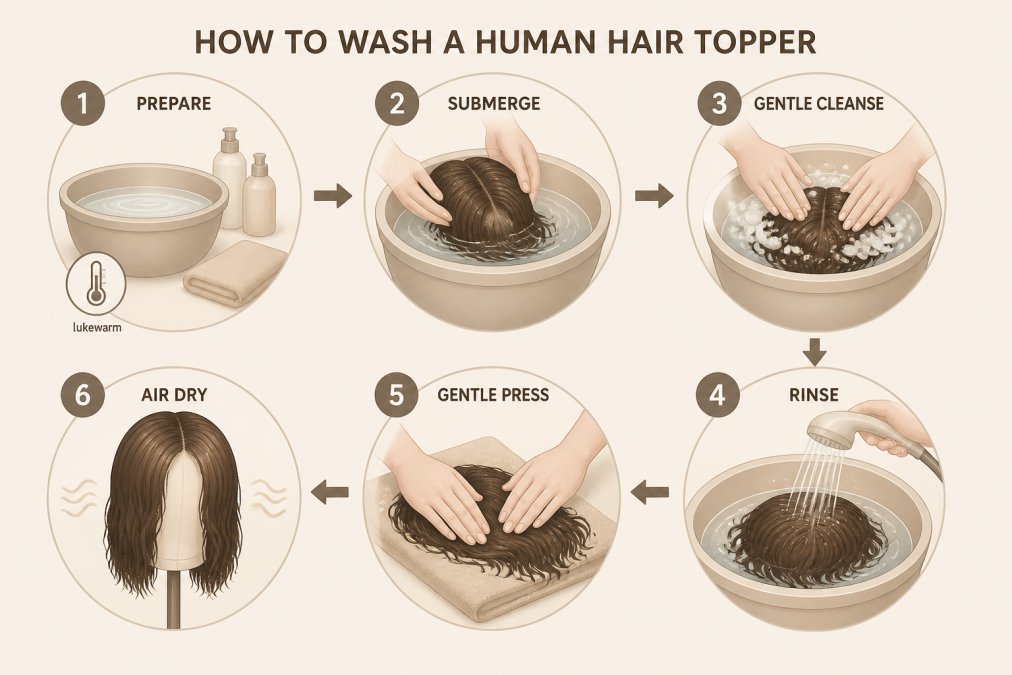 HOW TO WASH A HUMAN HAIR TOPPER

1 PREPARE

lukewarm

2 SUBMERGE

3 GENTLE CLEANSE

4 RINSE

5 GENTLE PRESS

6 AIR DRY