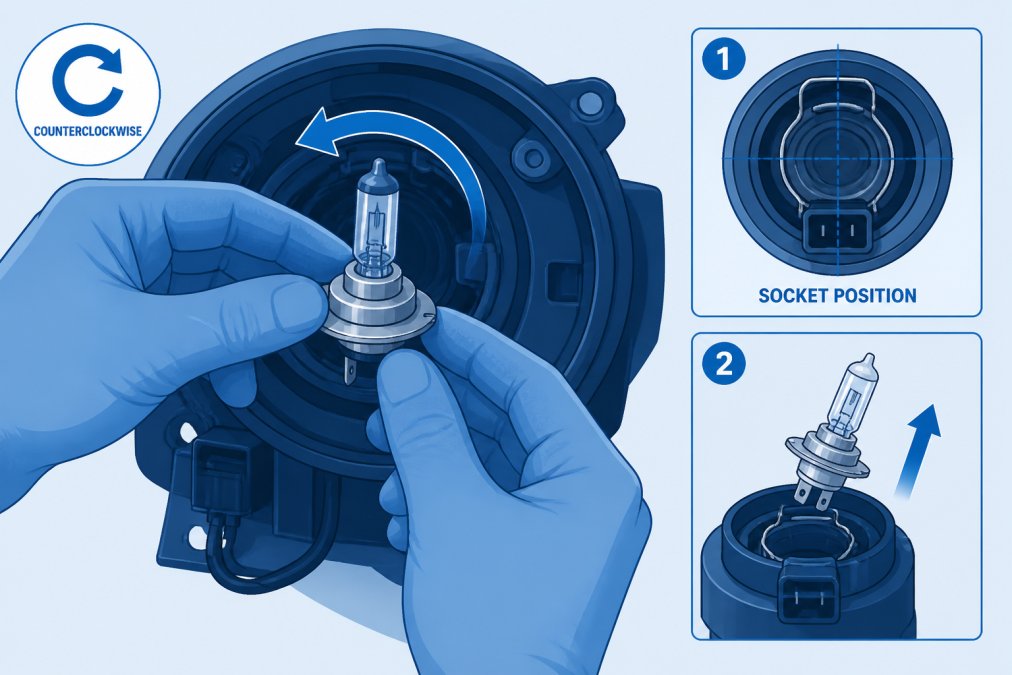 COUNTERCLOCKWISE

1

SOCKET POSITION

2