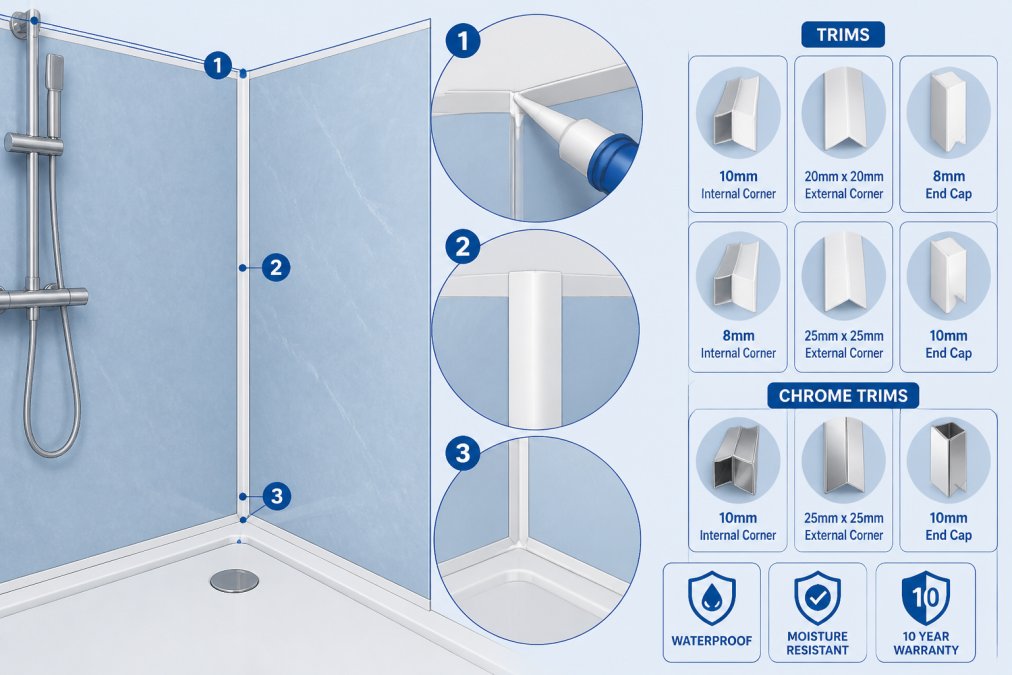 1

2

3

1

2

3

TRIMS

10mm
Internal Corner

20mm x 20mm
External Corner

8mm
End Cap

8mm
Internal Corner

25mm x 25mm
External Corner

10mm
End Cap

CHROME TRIMS

10mm
Internal Corner

25mm x 25mm
External Corner

10mm
End Cap

WATERPROOF

MOISTURE RESISTANT

10

10 YEAR WARRANTY