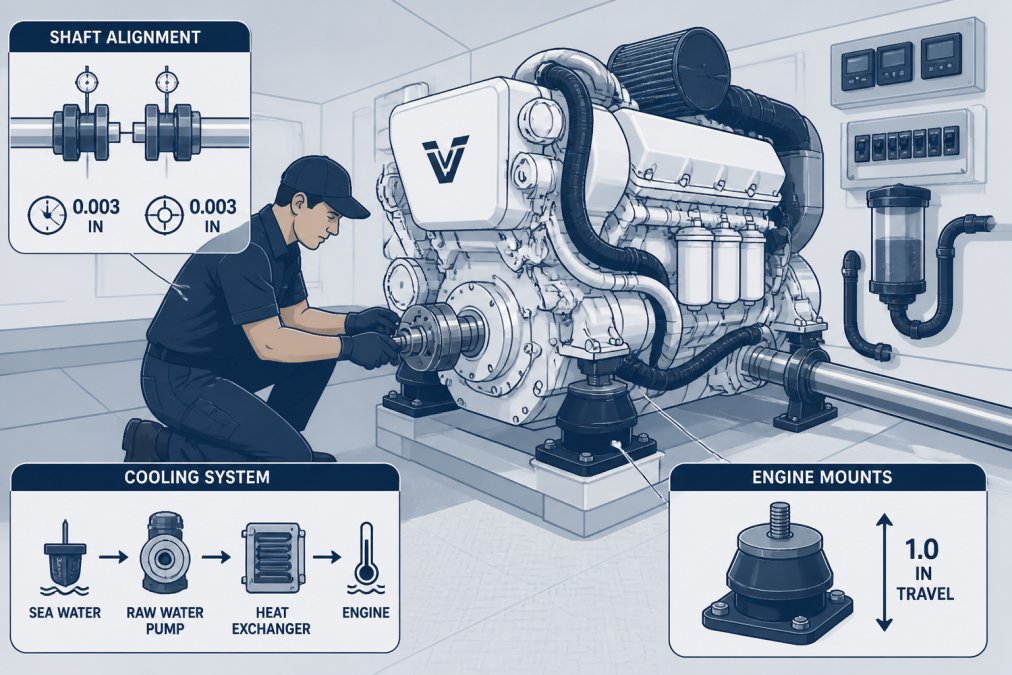 SHAFT ALIGNMENT

0.003 IN

0.003 IN

V

COOLING SYSTEM

SEA WATER

RAW WATER PUMP

HEAT EXCHANGER

ENGINE

ENGINE MOUNTS

1.0 IN TRAVEL