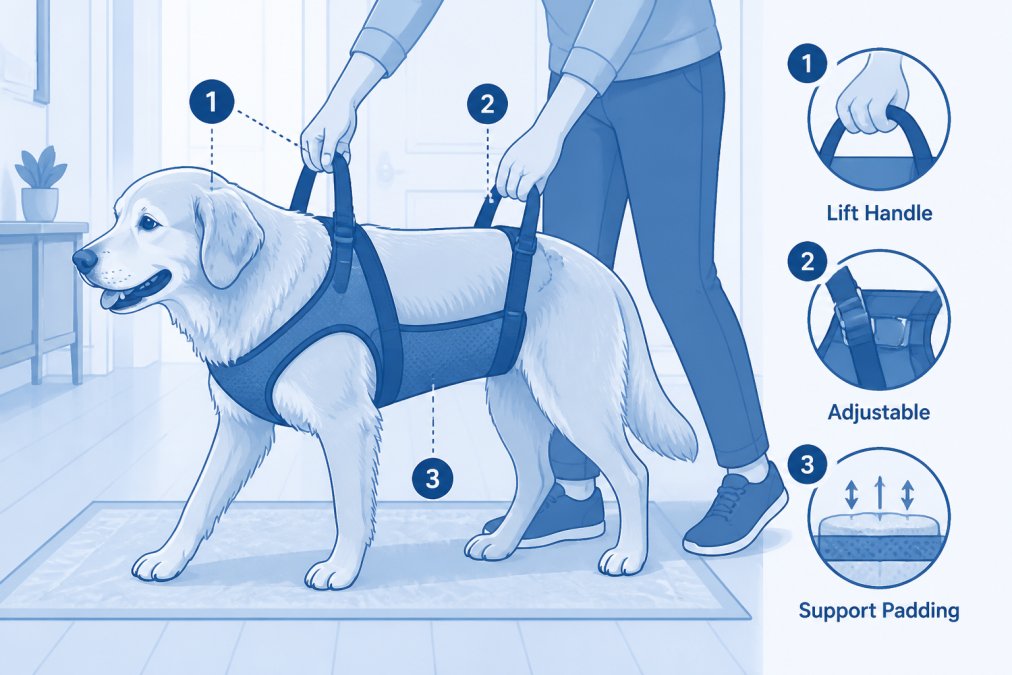 1
2
3
1
Lift Handle
2
Adjustable
3
Support Padding