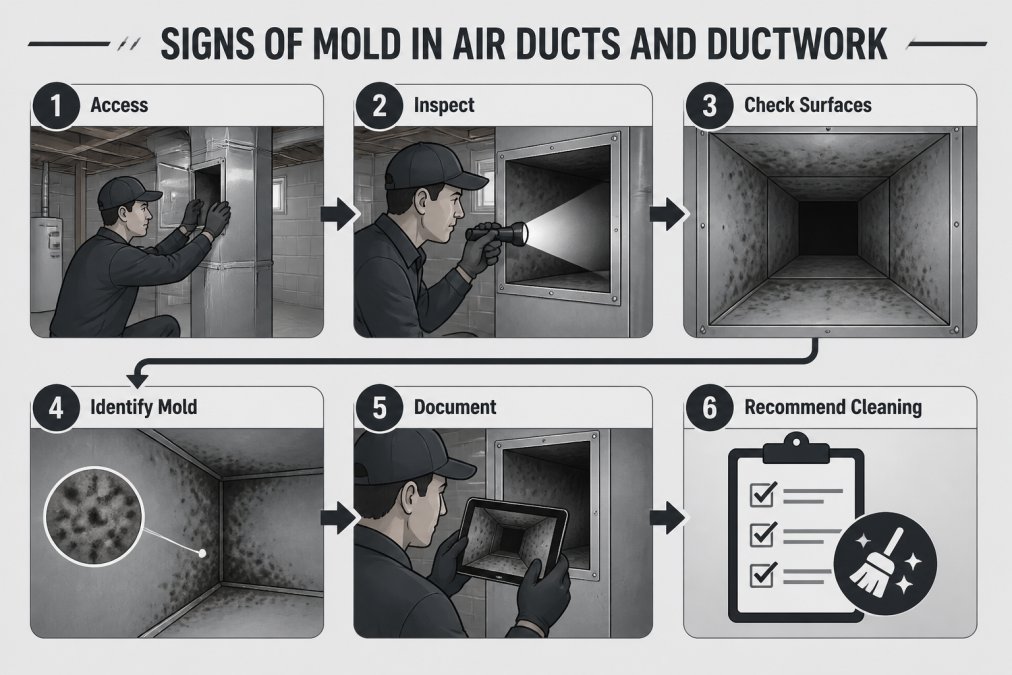 SIGNS OF MOLD IN AIR DUCTS AND DUCTWORK

1 Access

2 Inspect

3 Check Surfaces

4 Identify Mold

5 Document

6 Recommend Cleaning