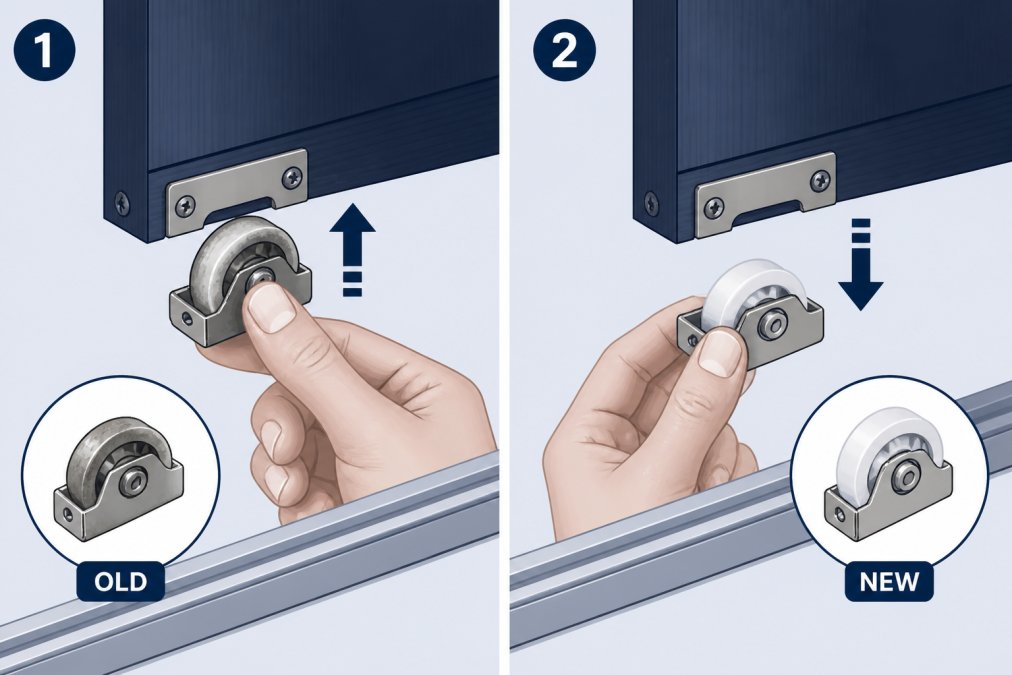 1

OLD

2

NEW