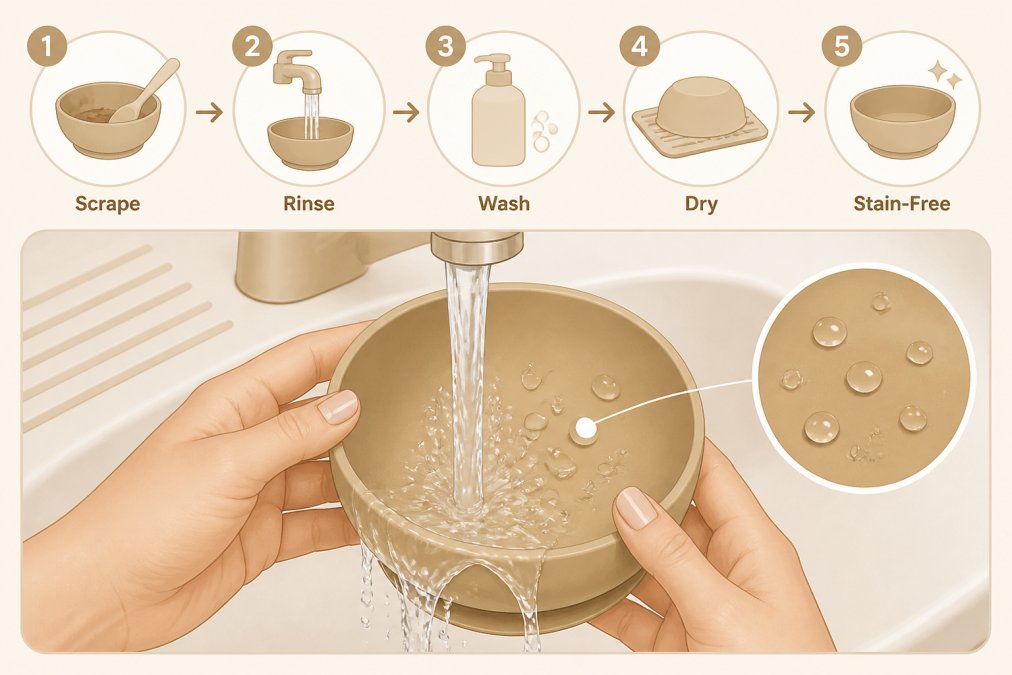 1
Scrape

2
Rinse

3
Wash

4
Dry

5
Stain-Free