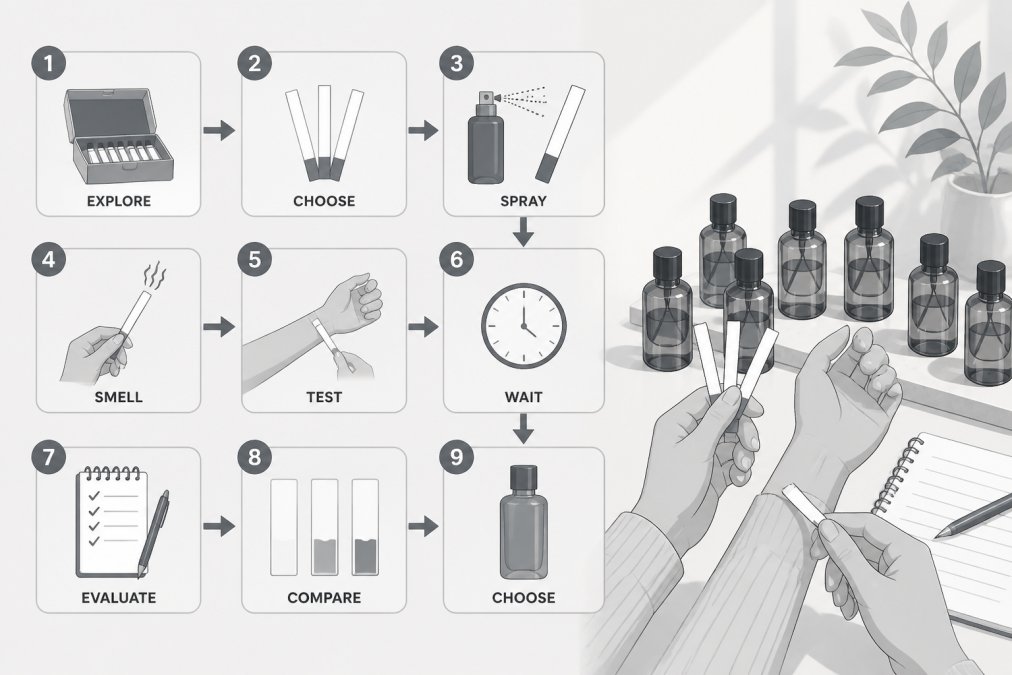 1
EXPLORE

2
CHOOSE

3
SPRAY

4
SMELL

5
TEST

6
WAIT

7
EVALUATE

8
COMPARE

9
CHOOSE