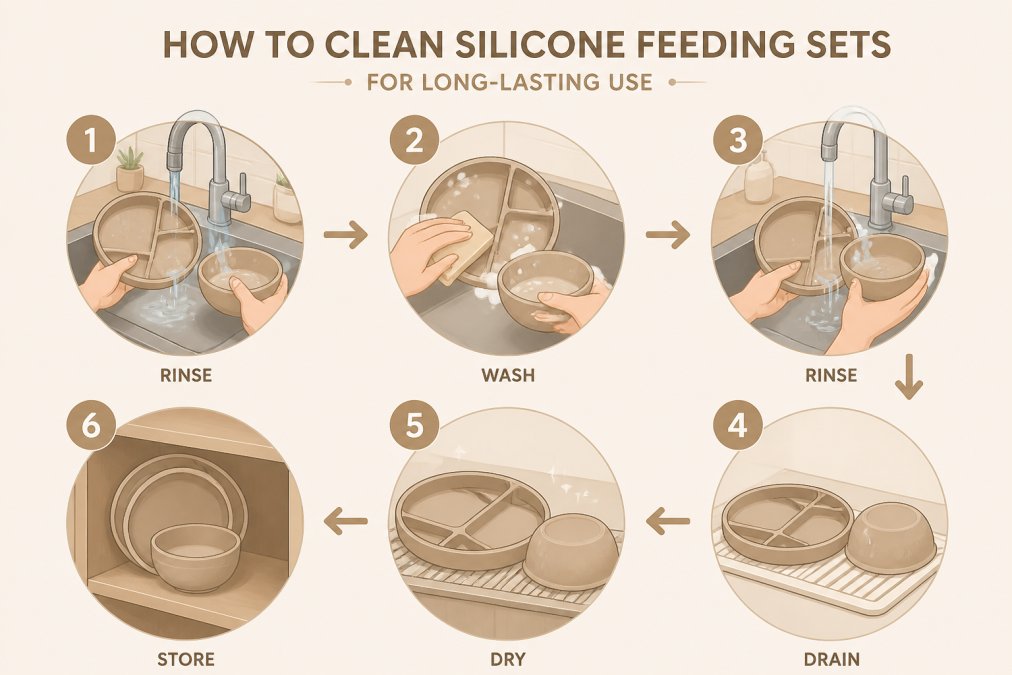 HOW TO CLEAN SILICONE FEEDING SETS

FOR LONG-LASTING USE

1
RINSE

2
WASH

3
RINSE

4
DRAIN

5
DRY

6
STORE