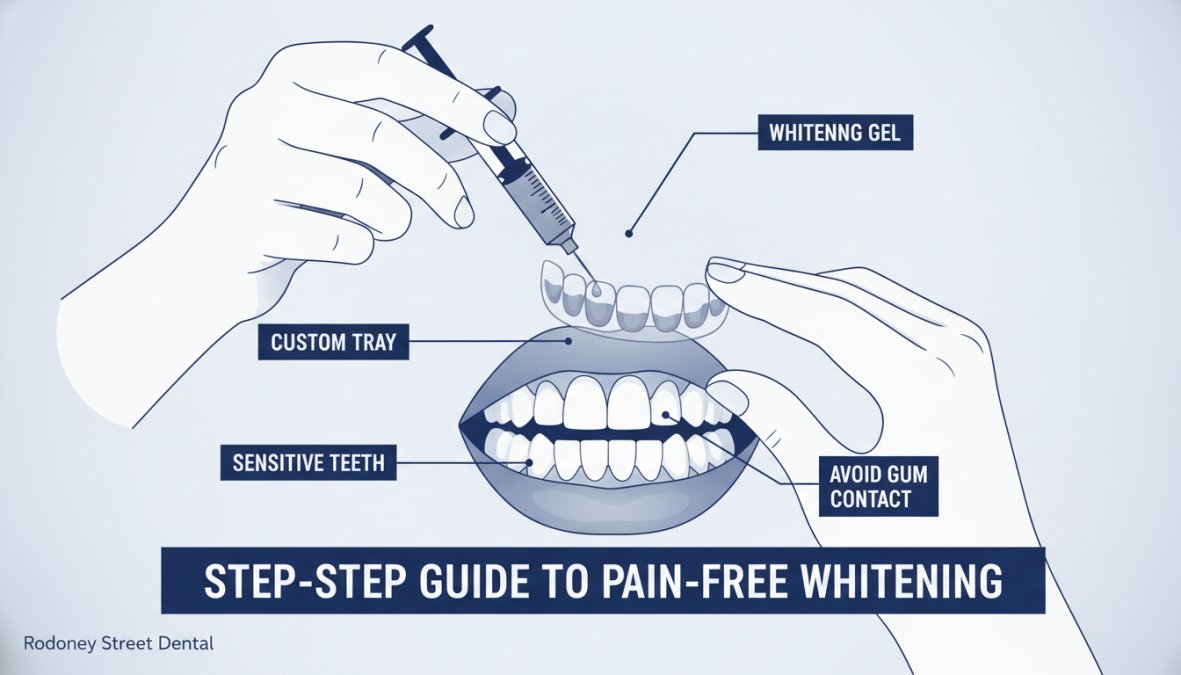 WHITENNG GEL

CUSTOM TRAY

SENSITIVE TEETH

AVOID GUM CONTACT

STEP-STEP GUIDE TO PAIN-FREE WHITENING

Rodoney Street Dental