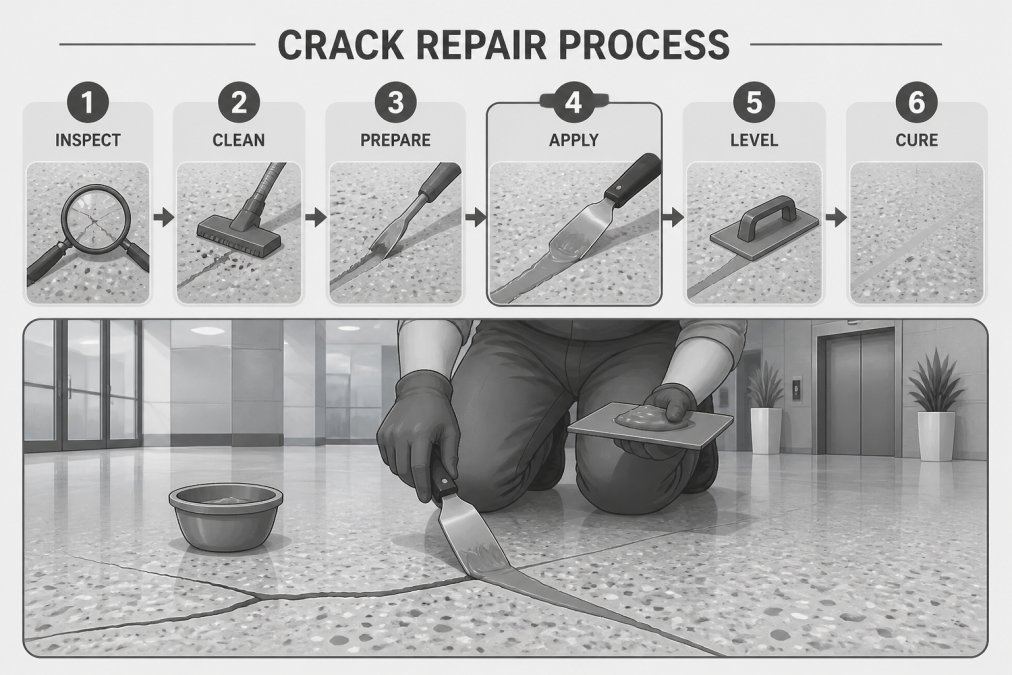 CRACK REPAIR PROCESS

1
INSPECT

2
CLEAN

3
PREPARE

4
APPLY

5
LEVEL

6
CURE