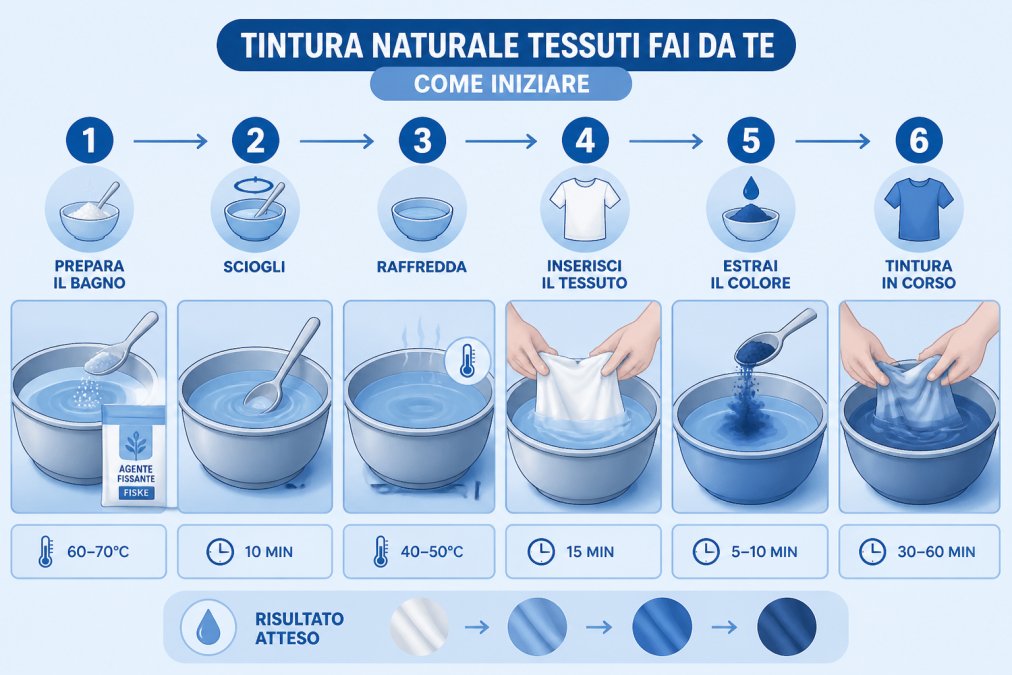 TINTURA NATURALE TESSUTI FAI DA TE

COME INIZIARE

1
PREPARA IL BAGNO

2
SCIOGLI

3
RAFFREDDA

4
INSERISCI IL TESSUTO

5
ESTRAI IL COLORE

6
TINTURA IN CORSO

AGENTE FISSANTE
FISKE

60–70°C

10 MIN

40–50°C

15 MIN

5–10 MIN

30–60 MIN

RISULTATO ATTESO