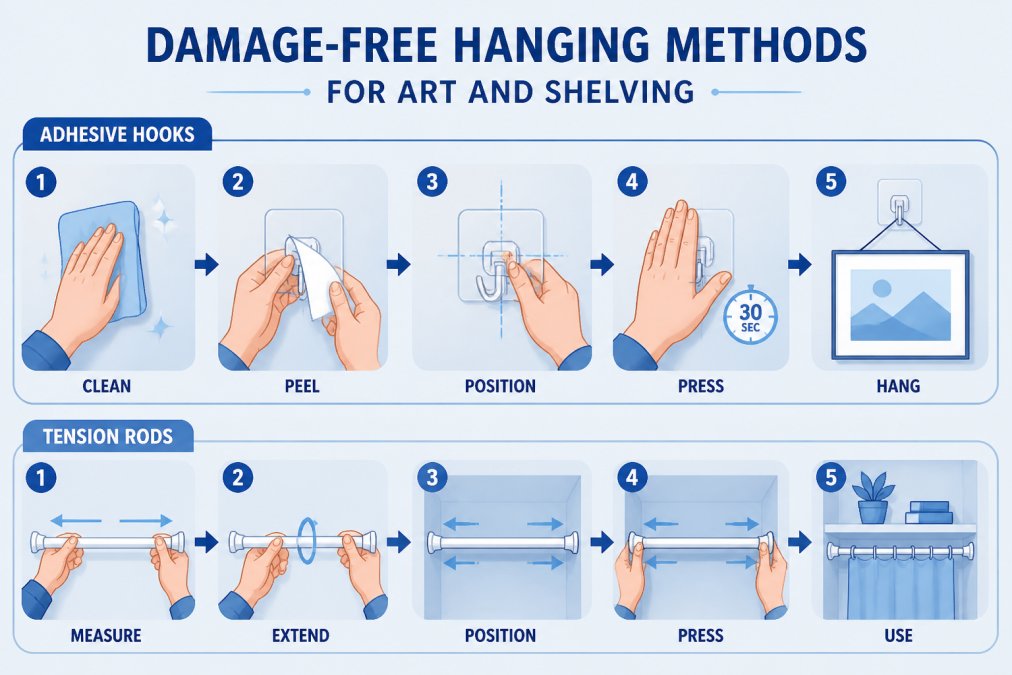 DAMAGE-FREE HANGING METHODS

FOR ART AND SHELVING

ADHESIVE HOOKS

1 CLEAN

2 PEEL

3 POSITION

4 30 SEC PRESS

5 HANG

TENSION RODS

1 MEASURE

2 EXTEND

3 POSITION

4 PRESS

5 USE